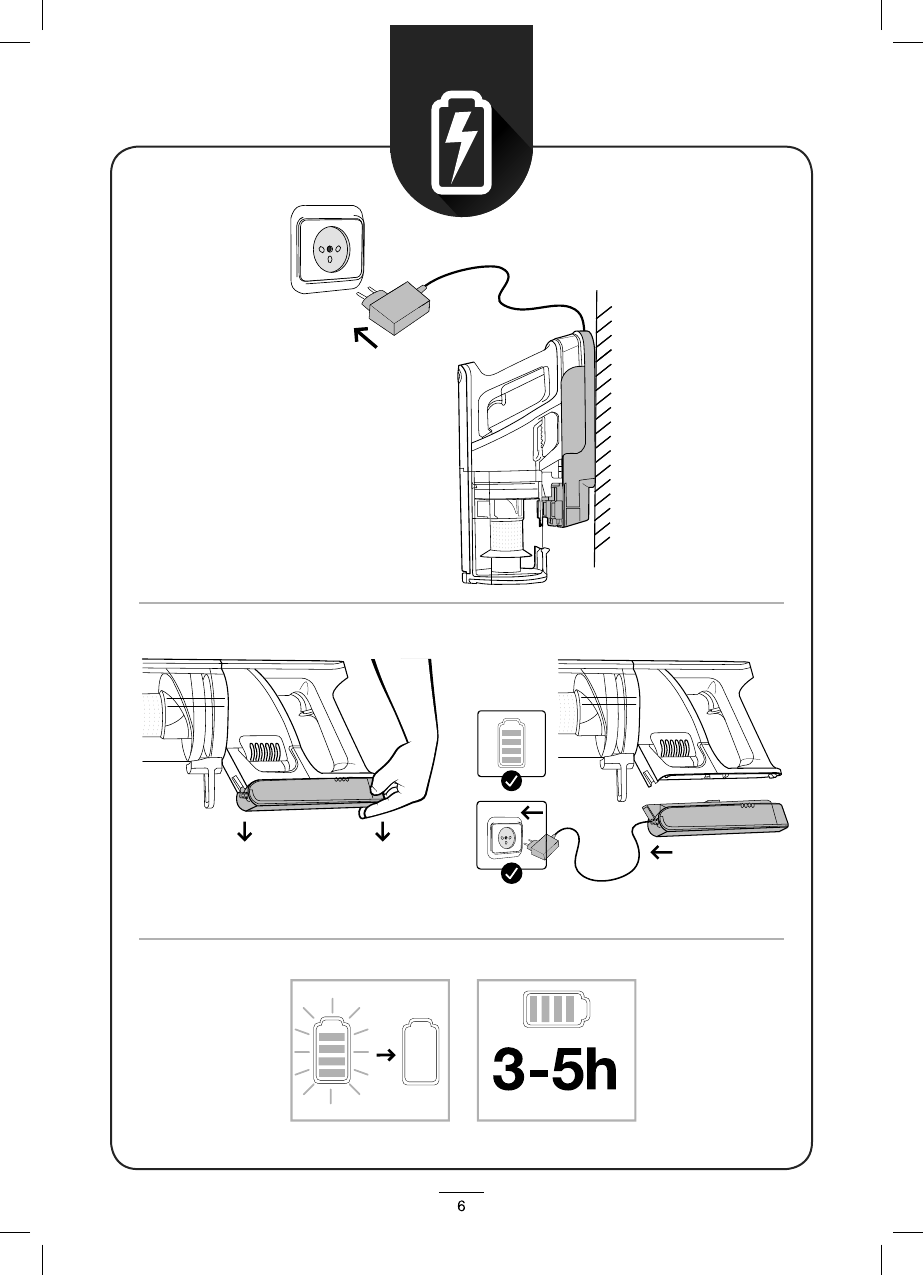 3-5h

6