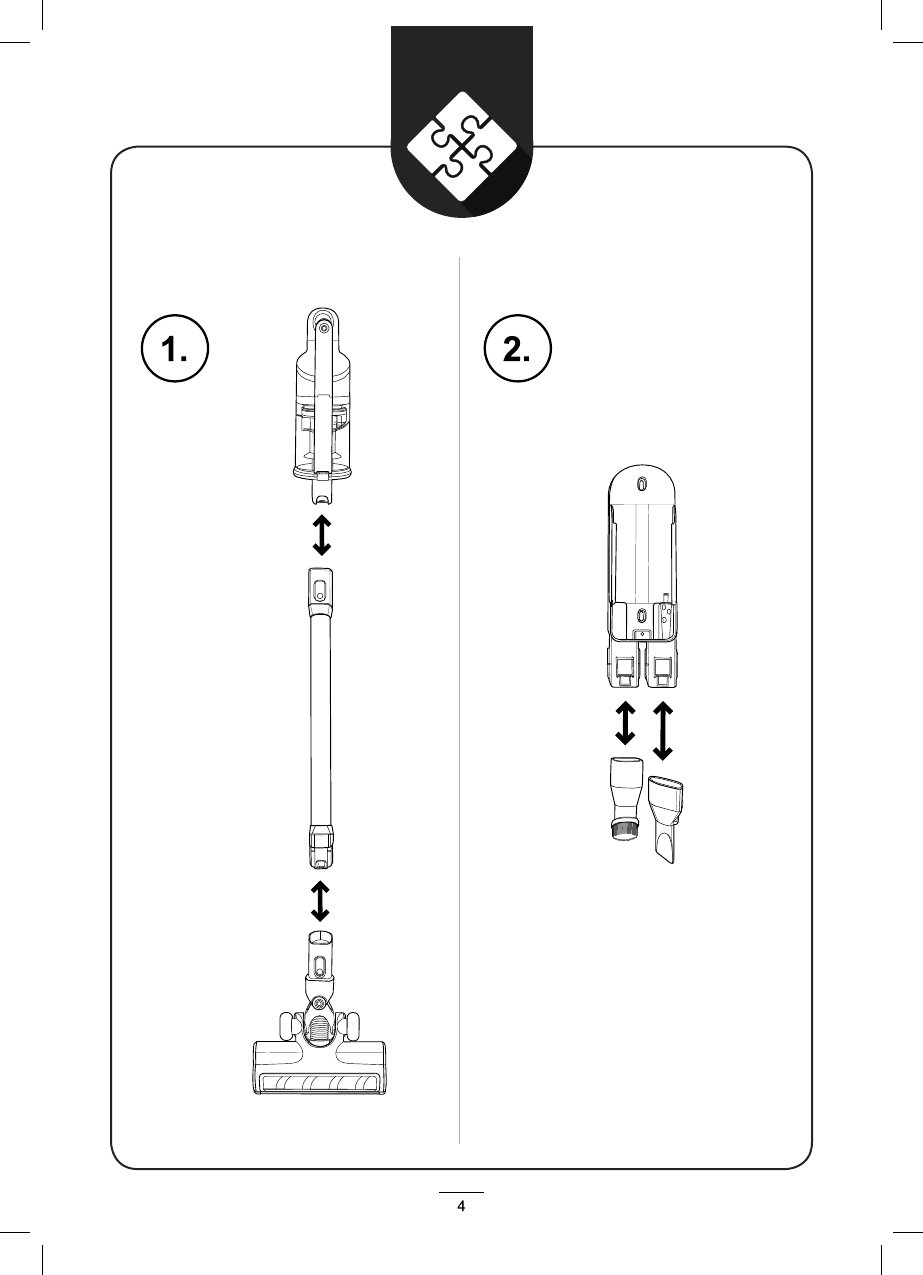 1.

2.

4