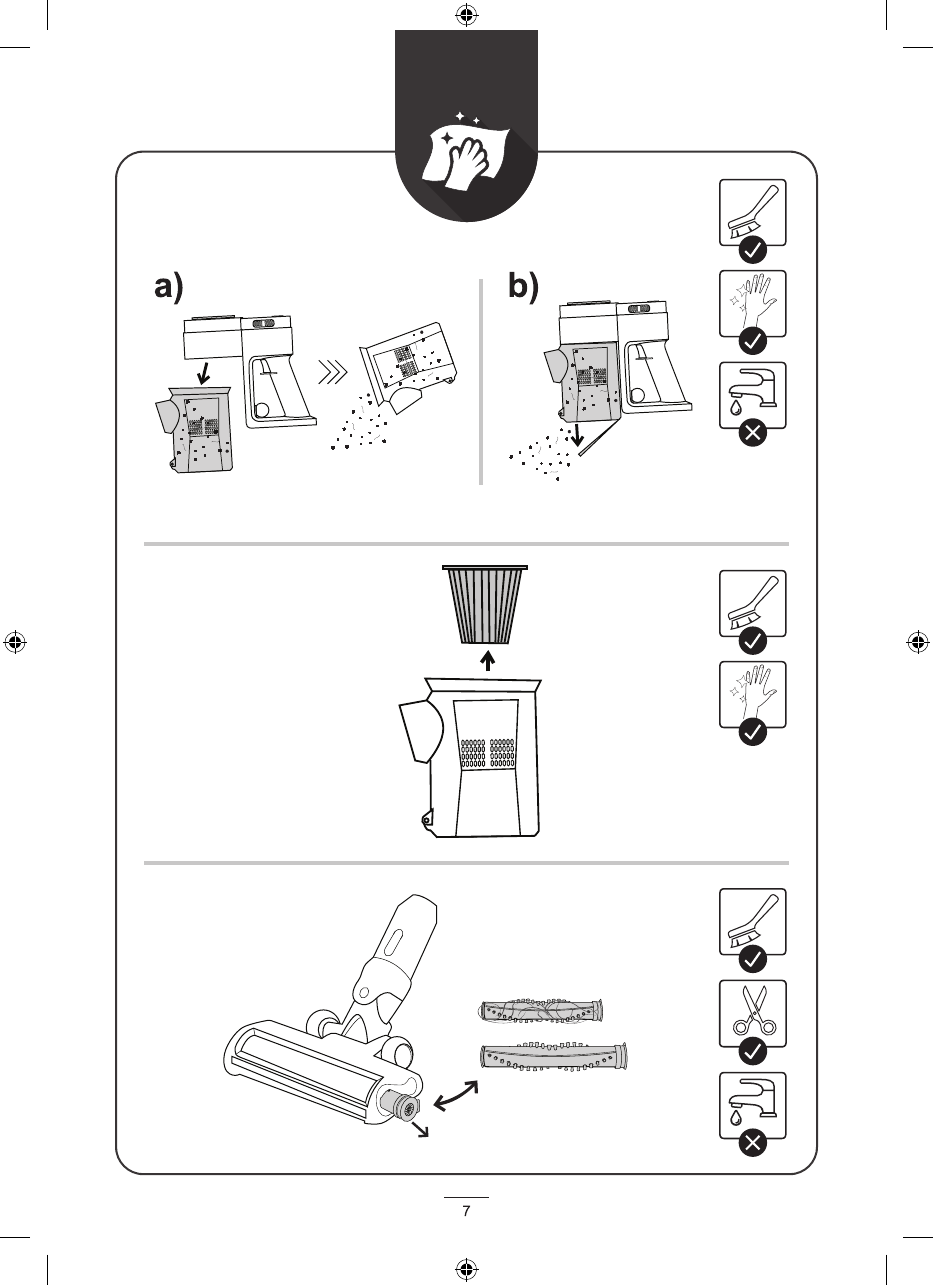 a)

b)

7