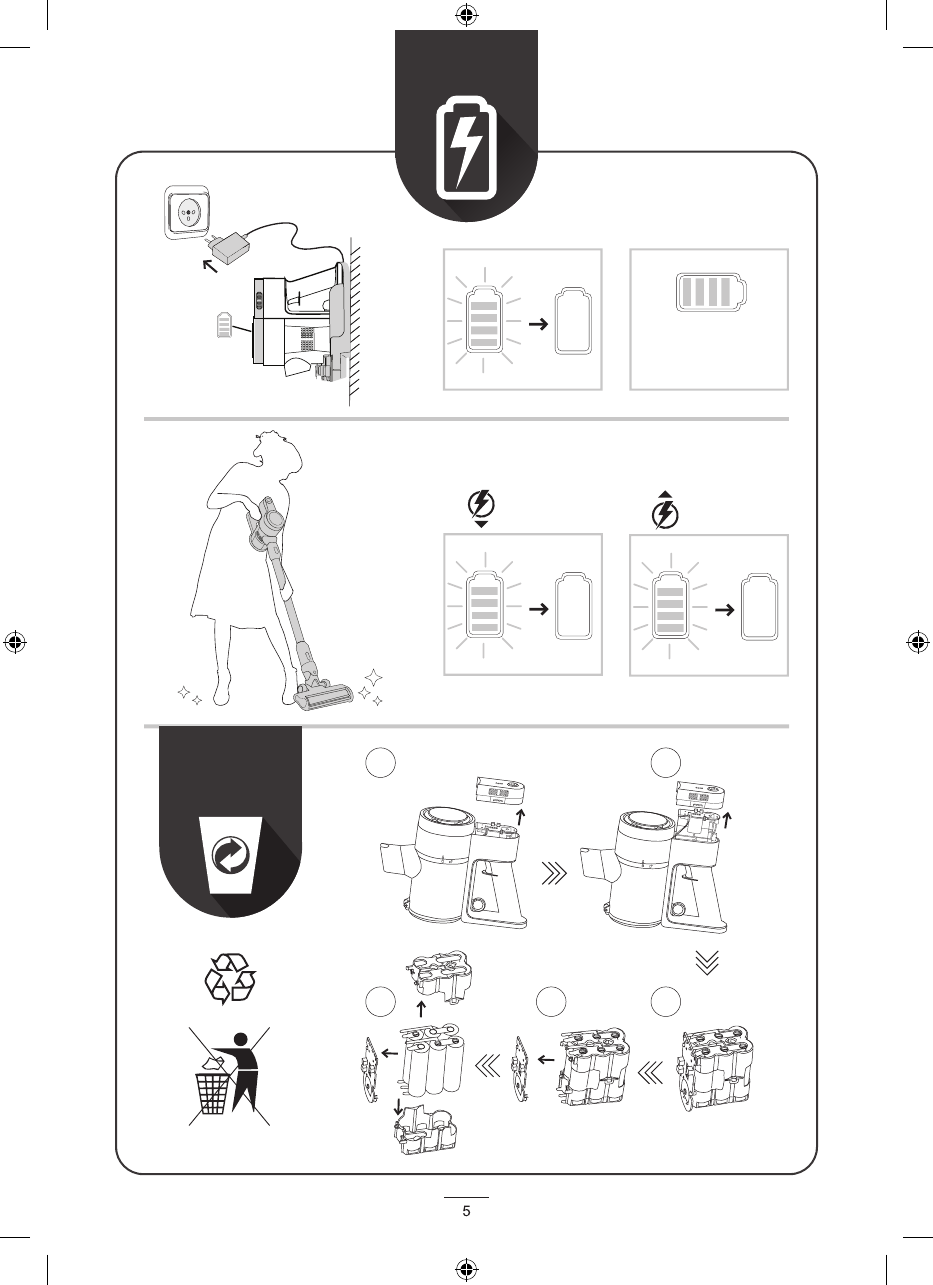 5