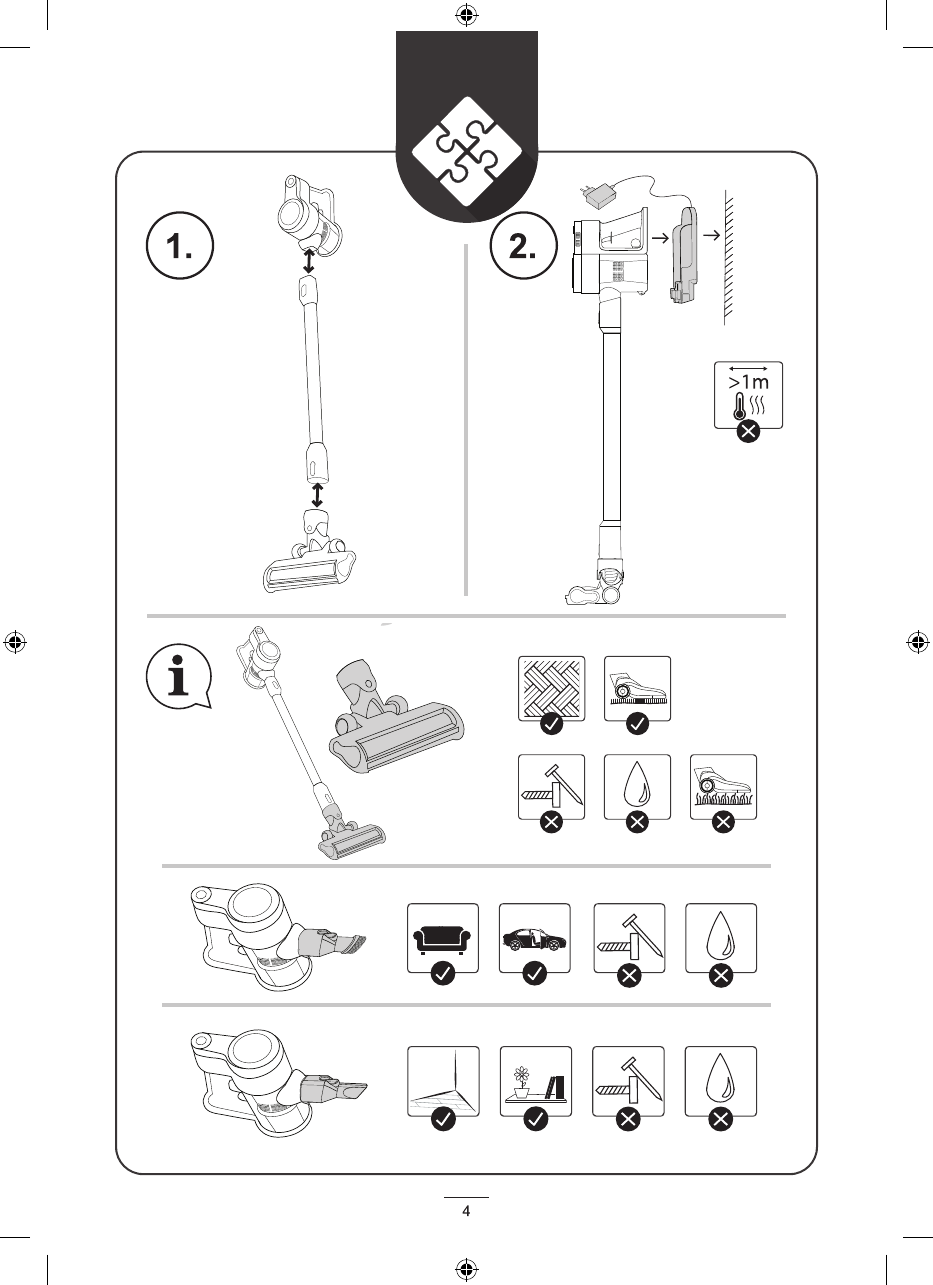 1.

2.

>1m

4