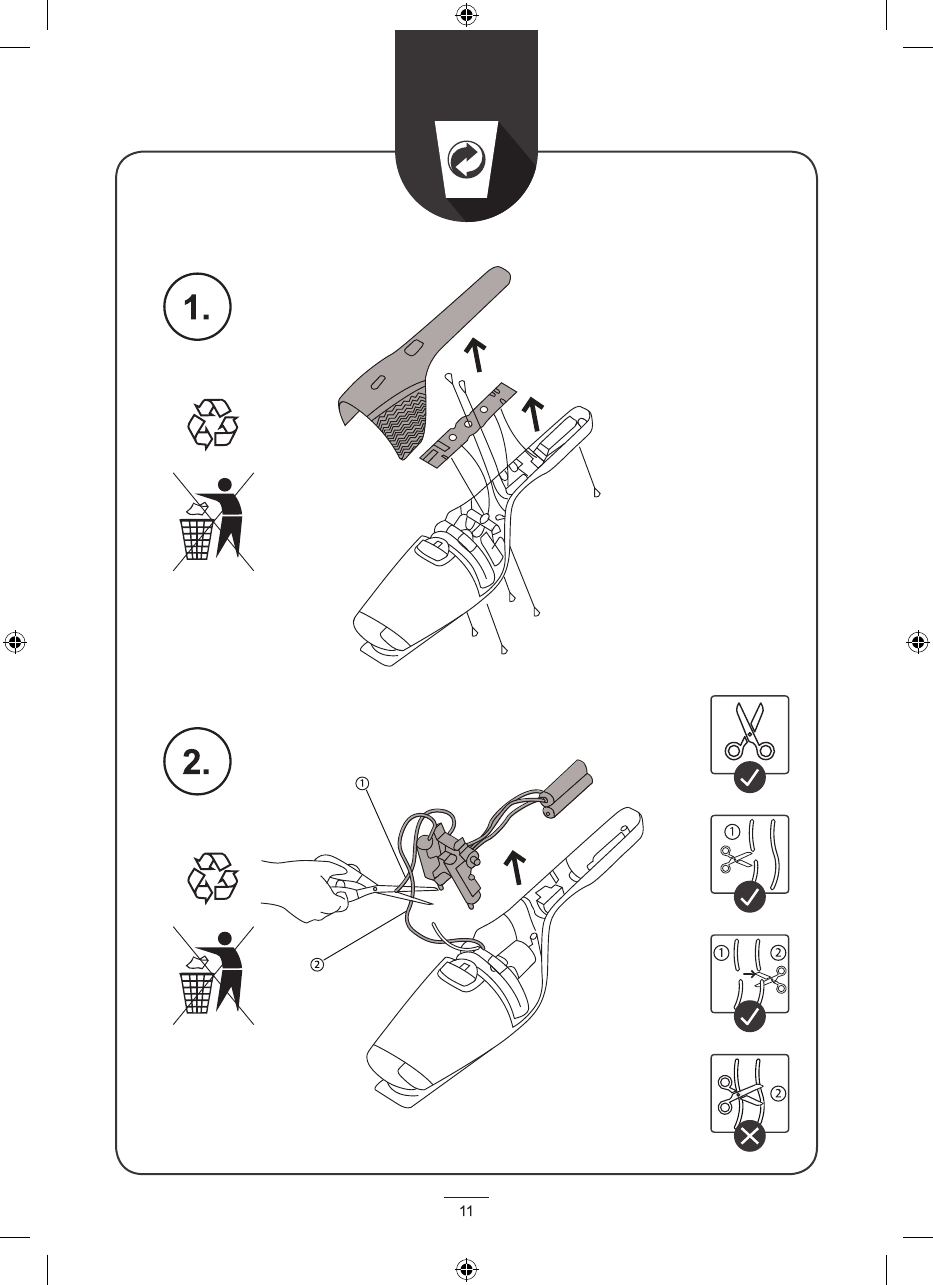 1.

2.

①

②

①

① ②

②

11