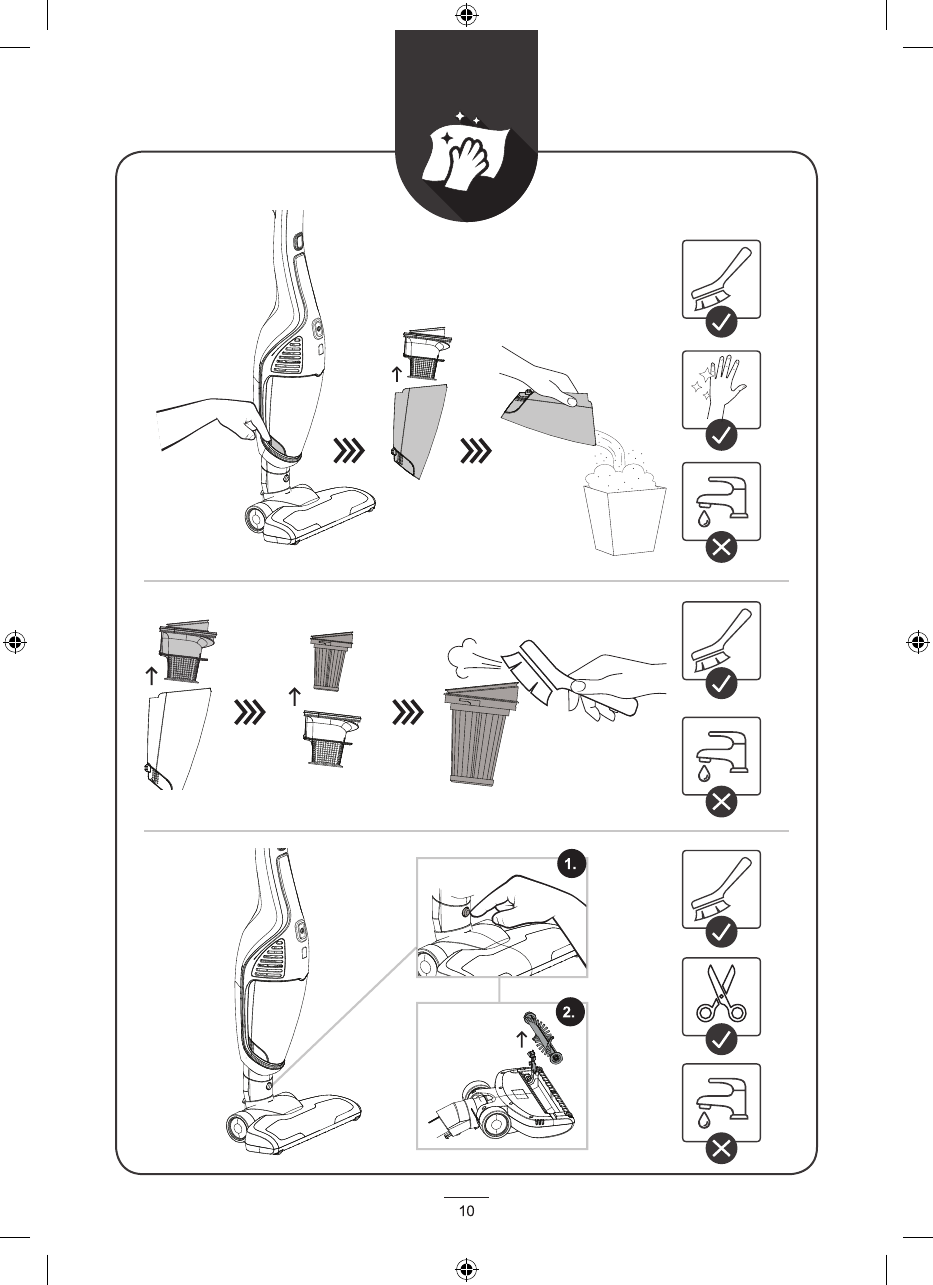 1.

2.

10