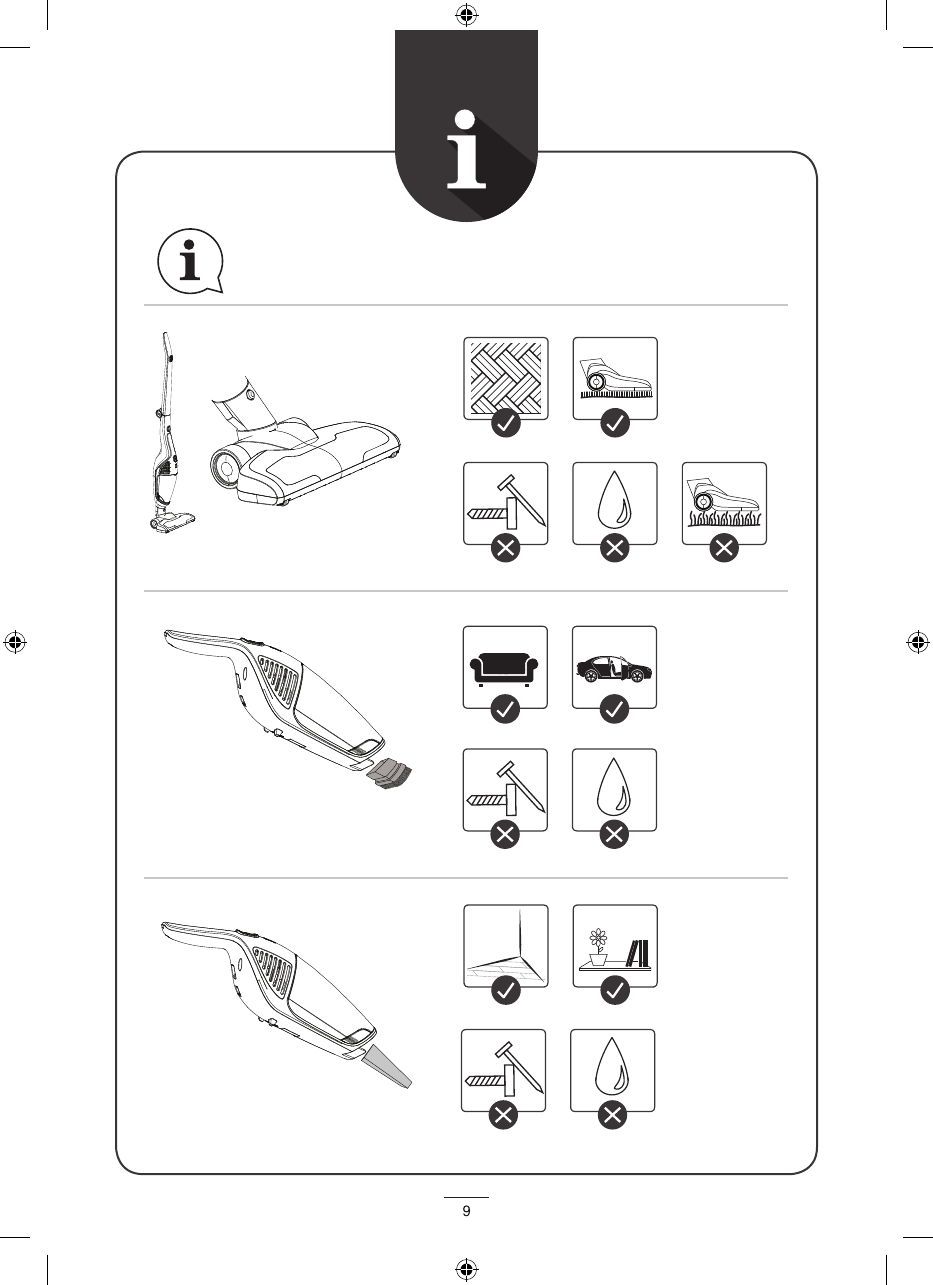 i

i

9