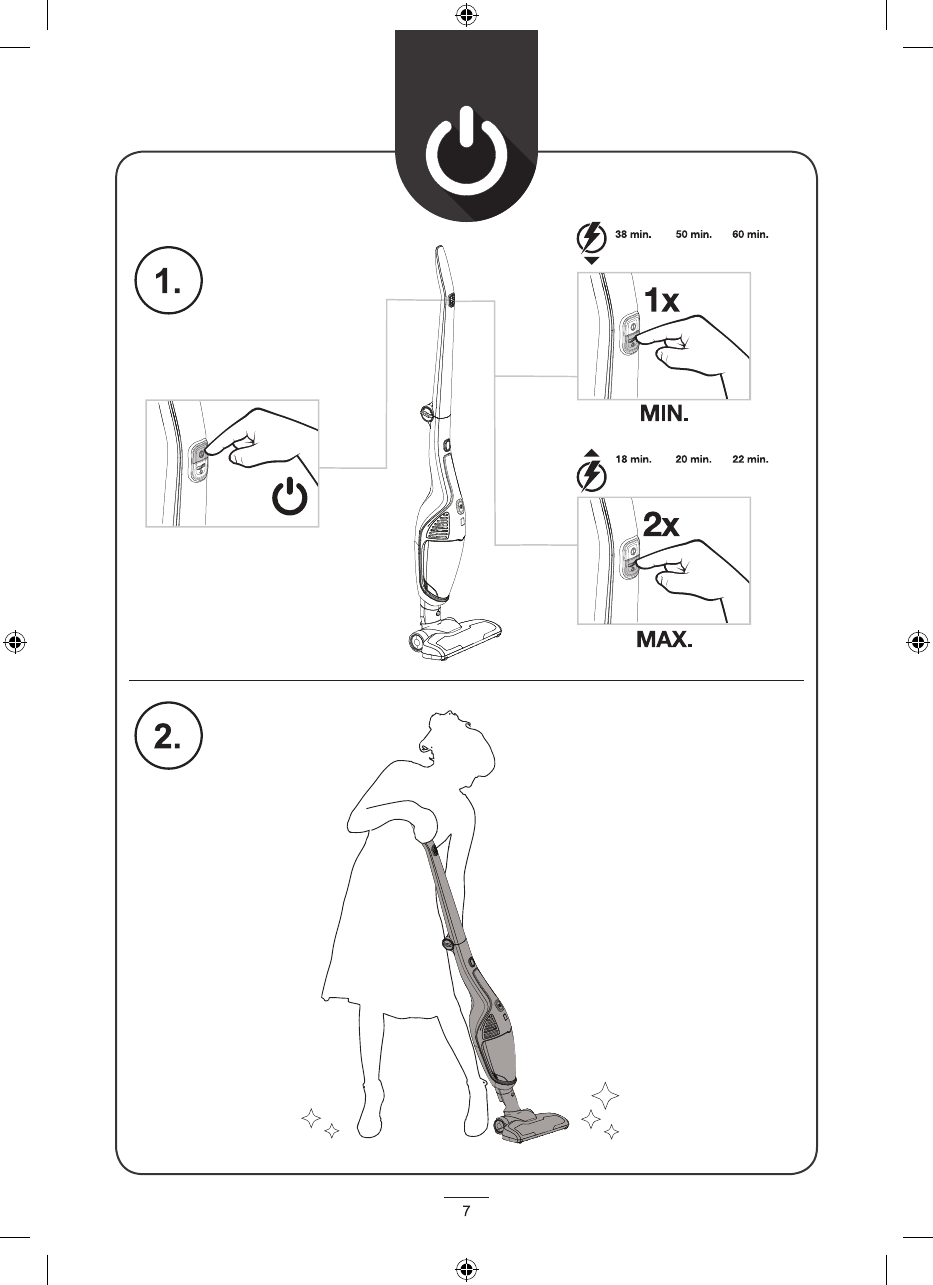 1.

38 min. 50 min. 60 min.

1x

MIN.

18 min. 20 min. 22 min.

2x

MAX.

2.

7