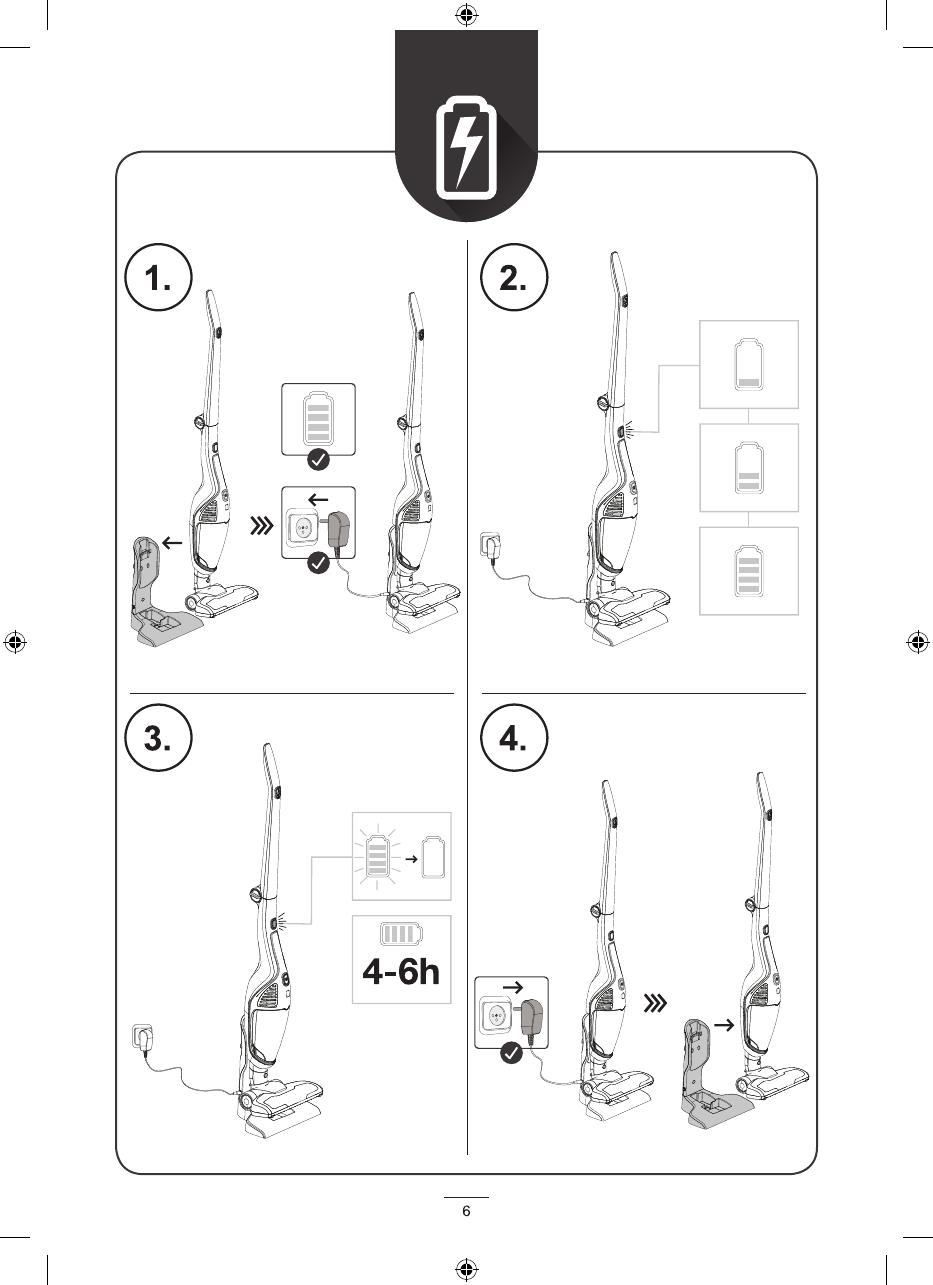 1.

2.

3.

4-6h

4.

6