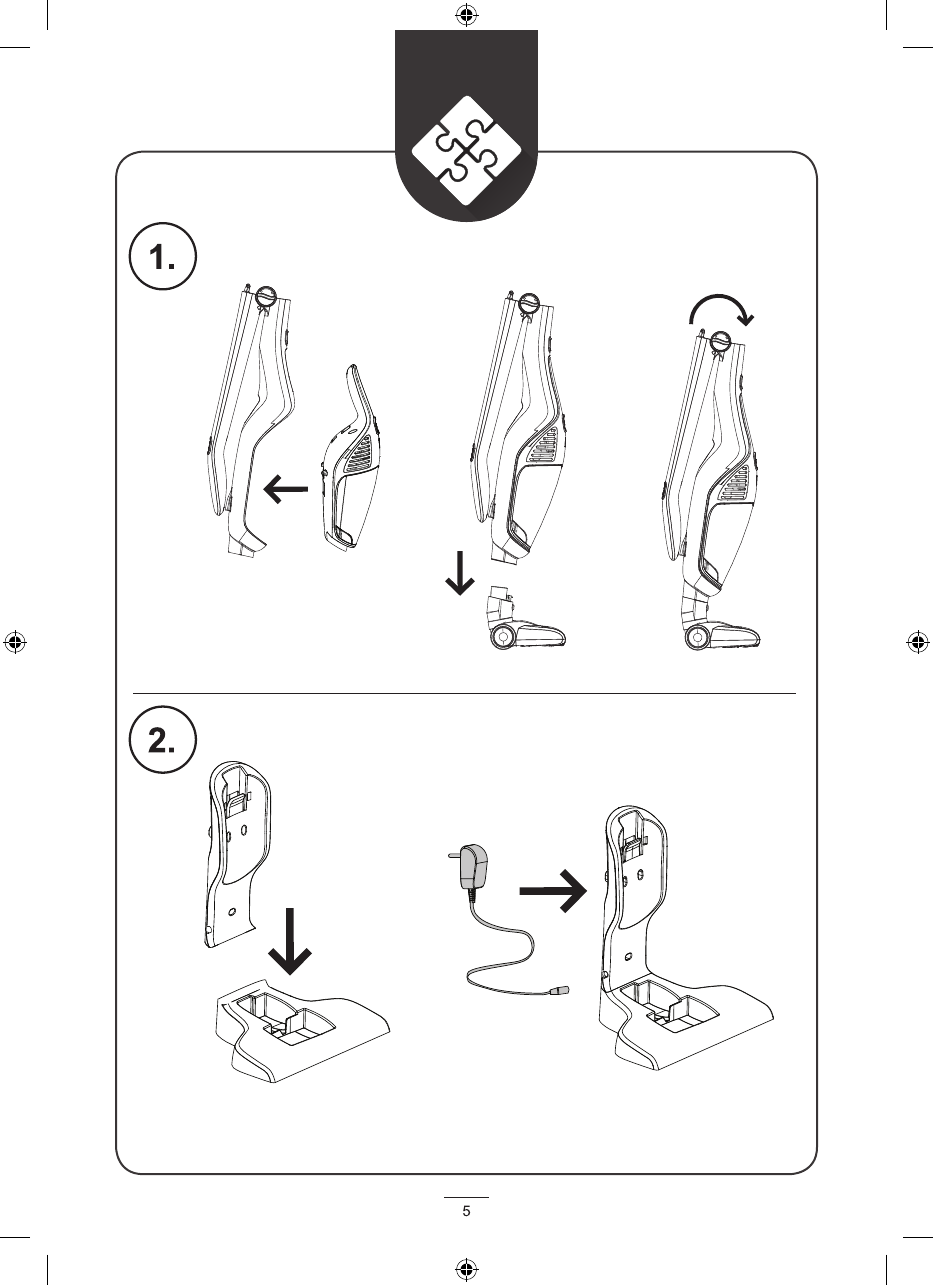 1.

2.

5