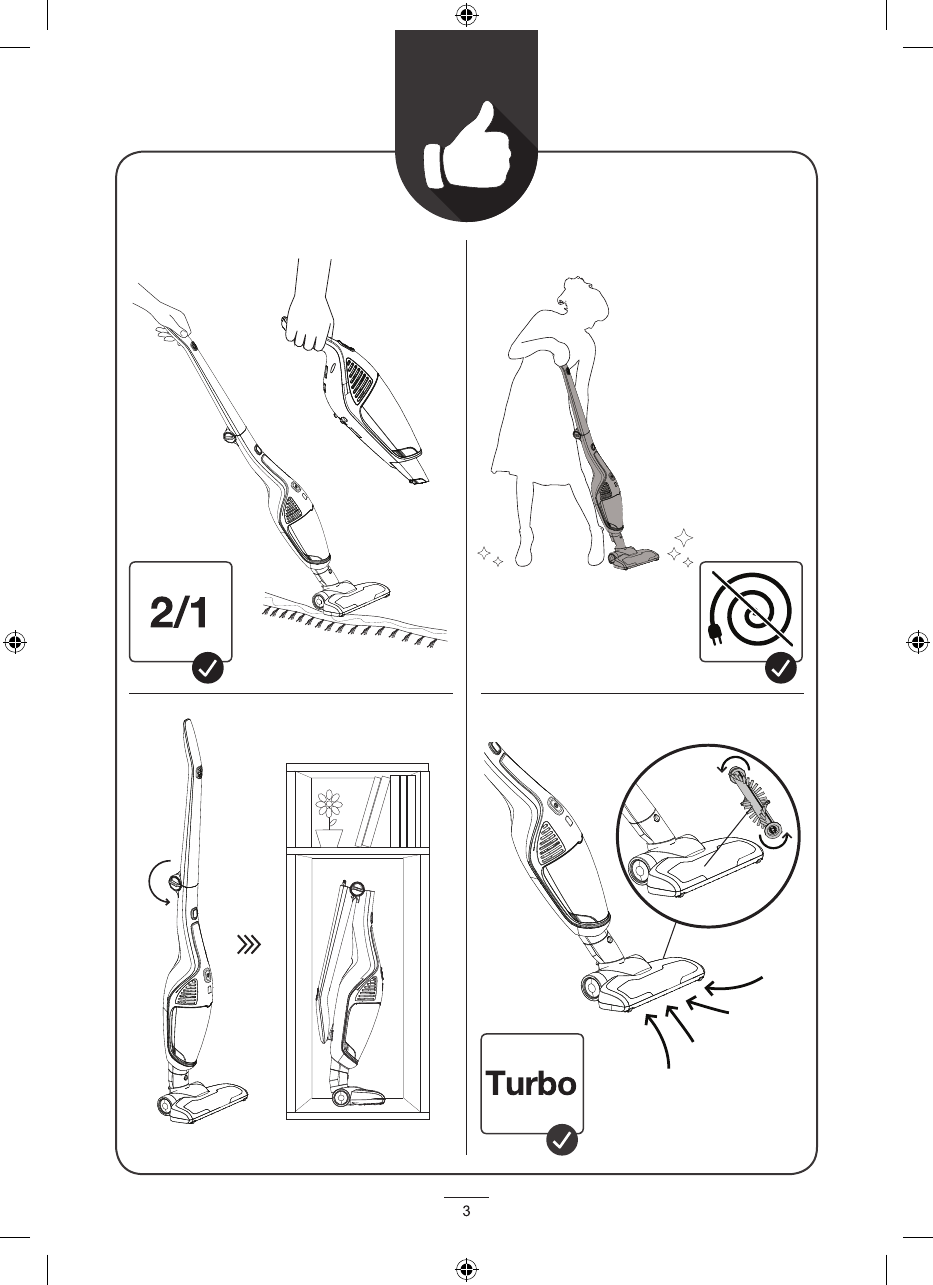 2/1

Turbo

3