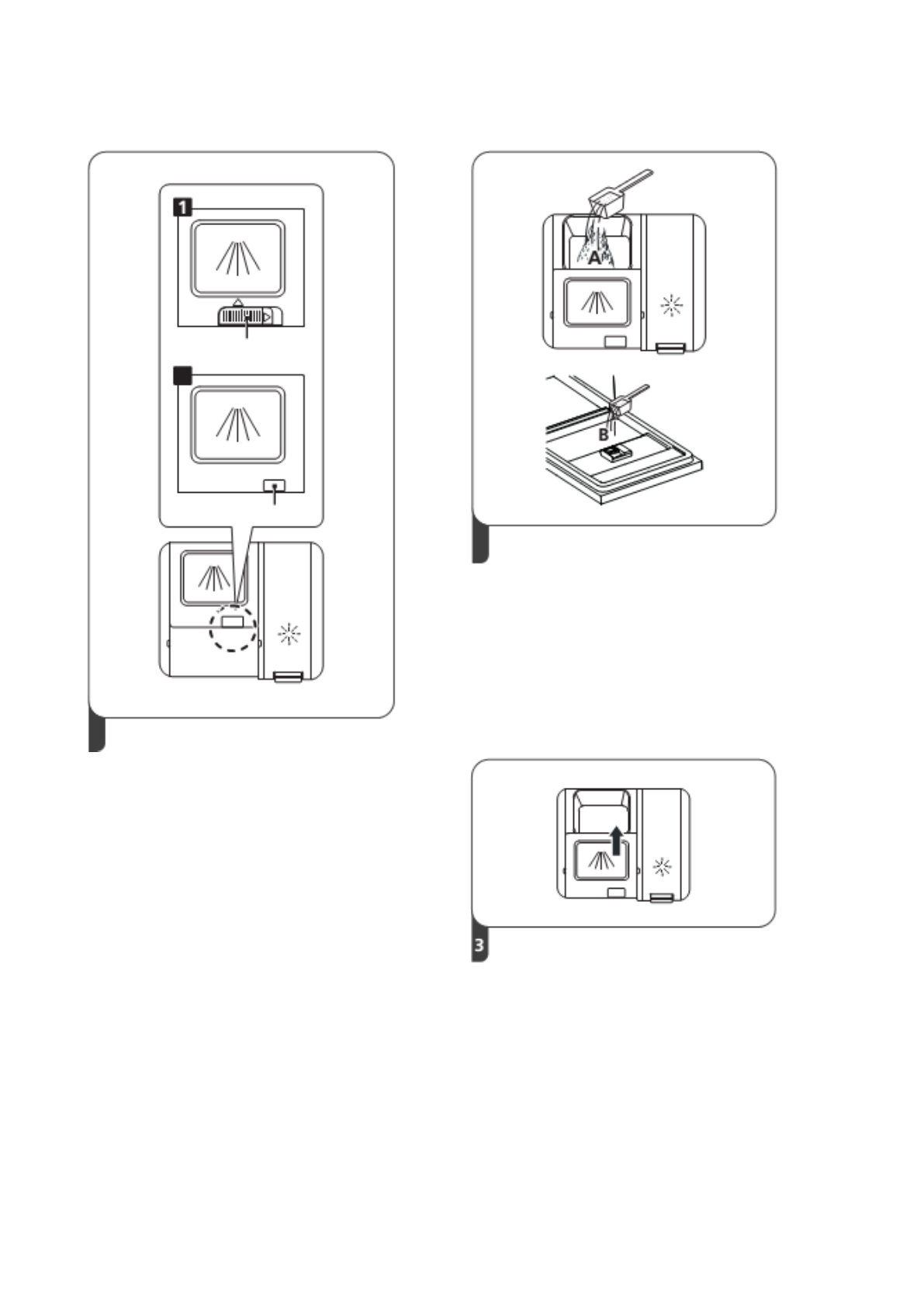 1

A

B

3