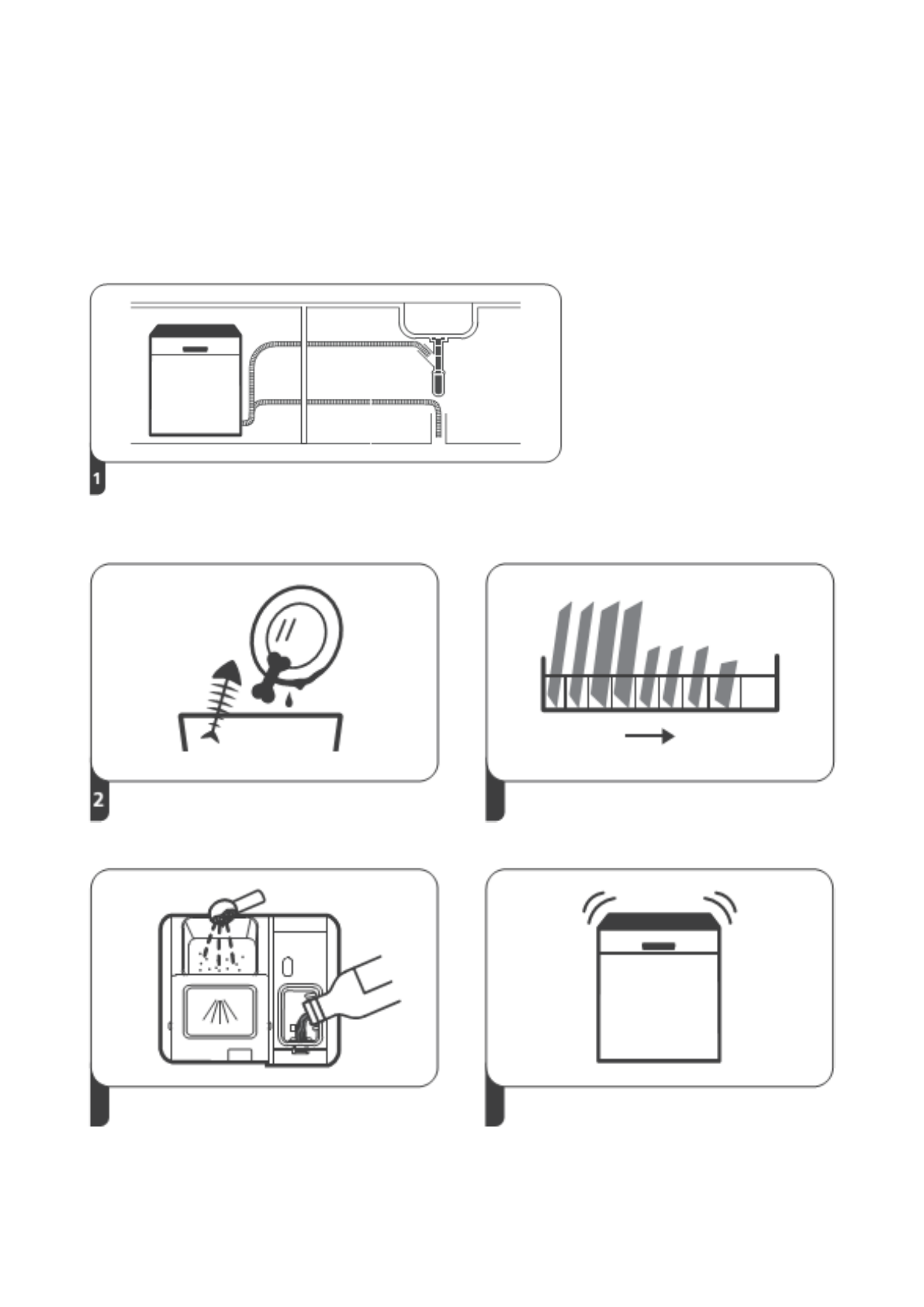 1

2