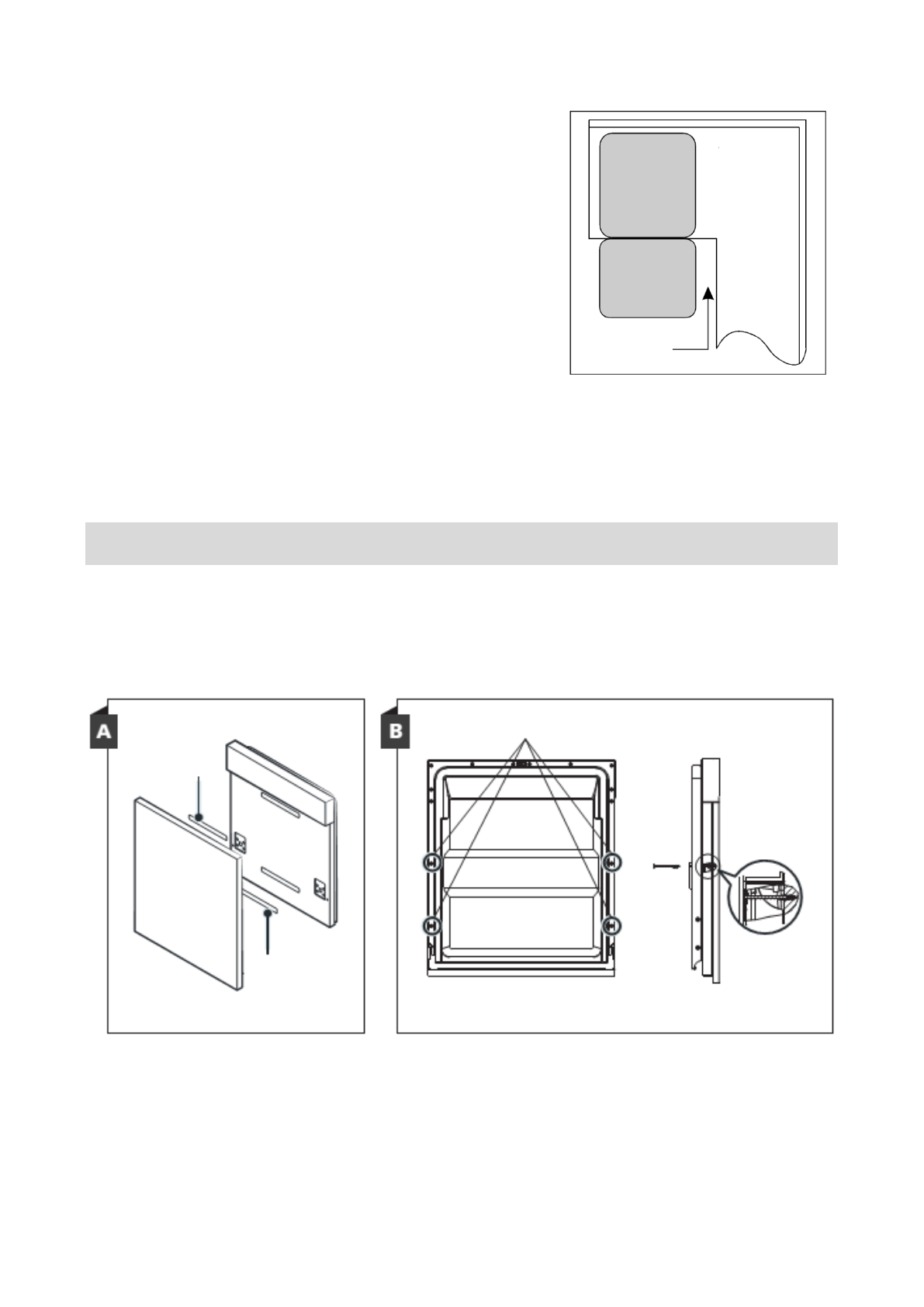 A

B