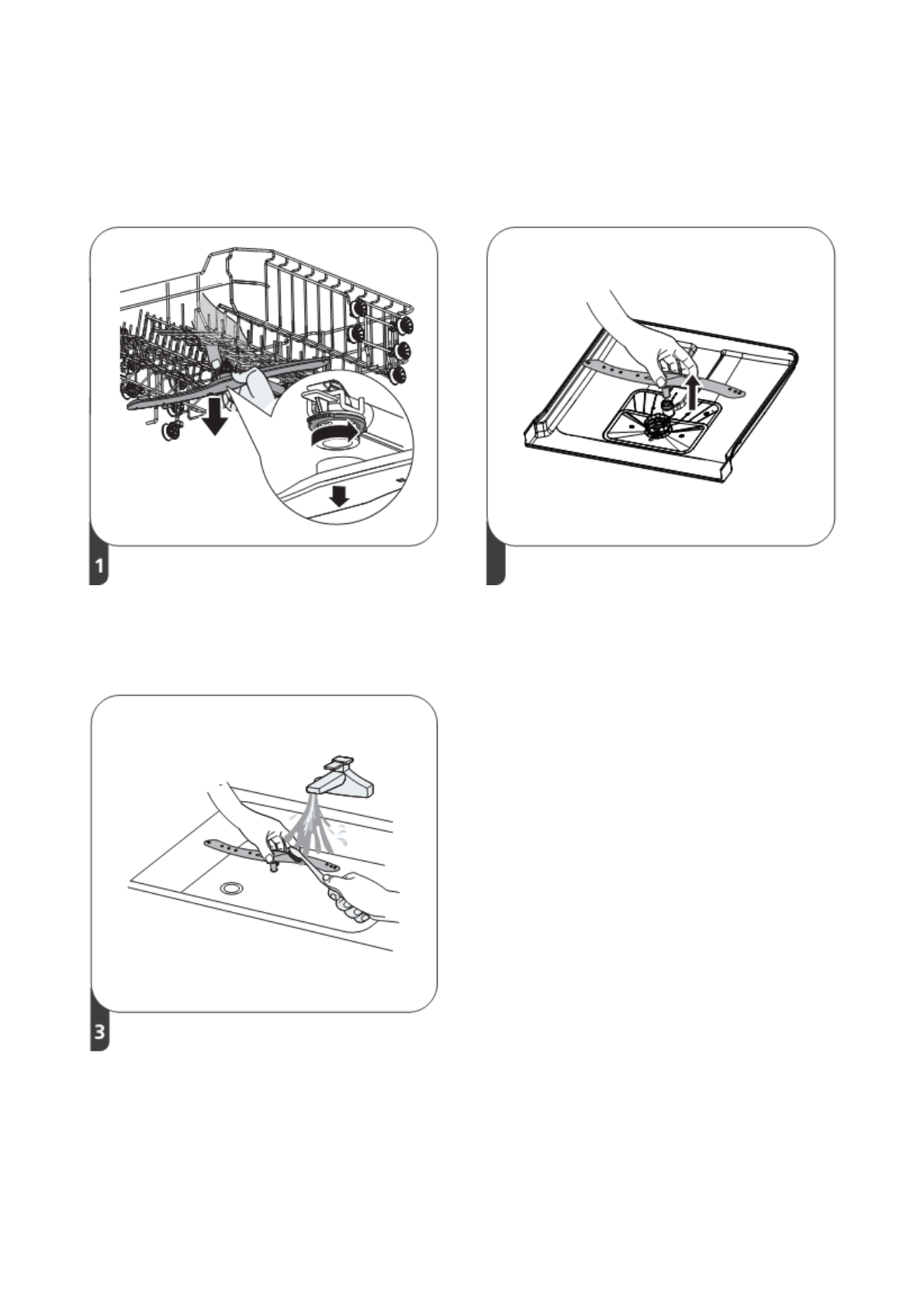 1

3