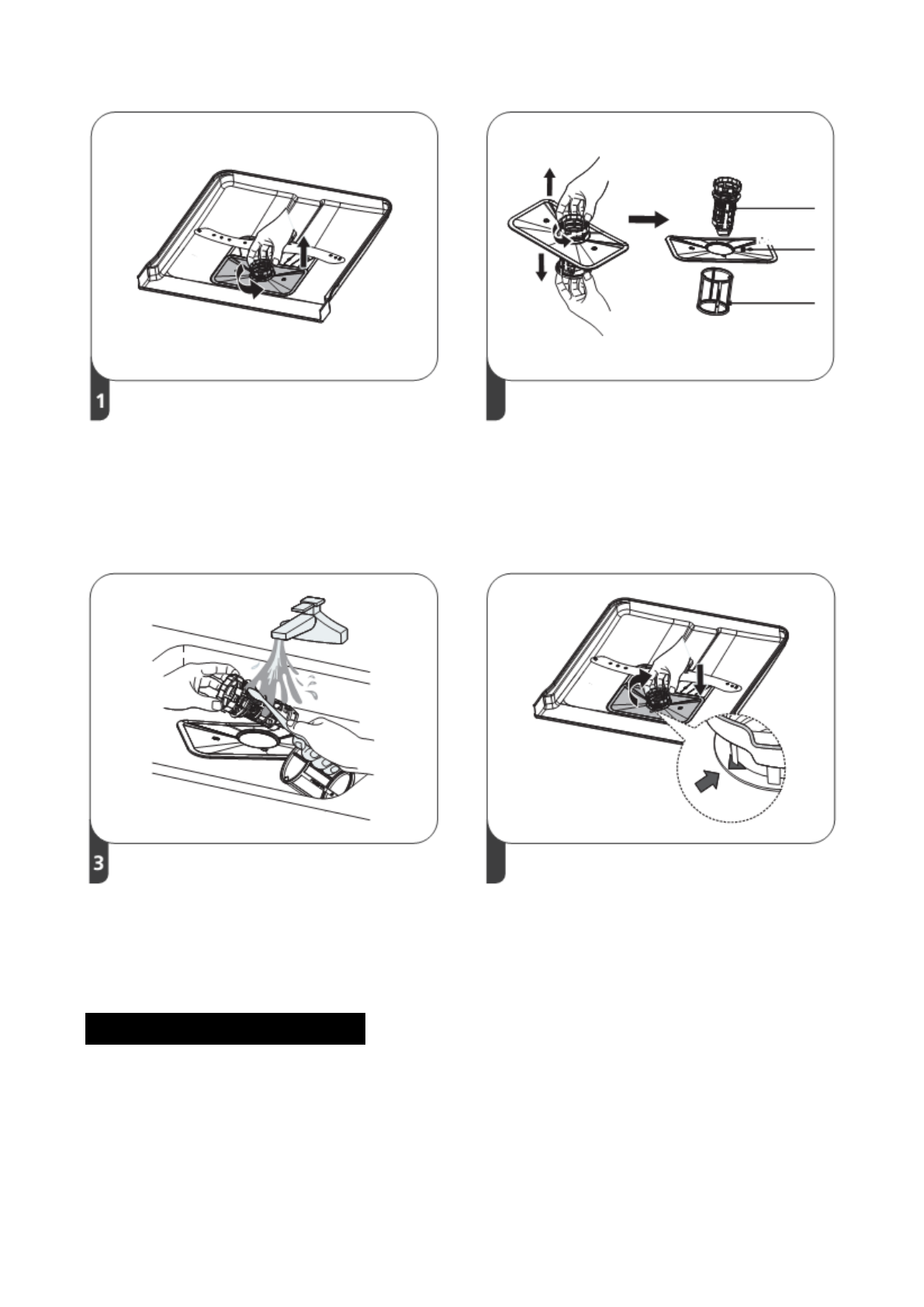 1

3