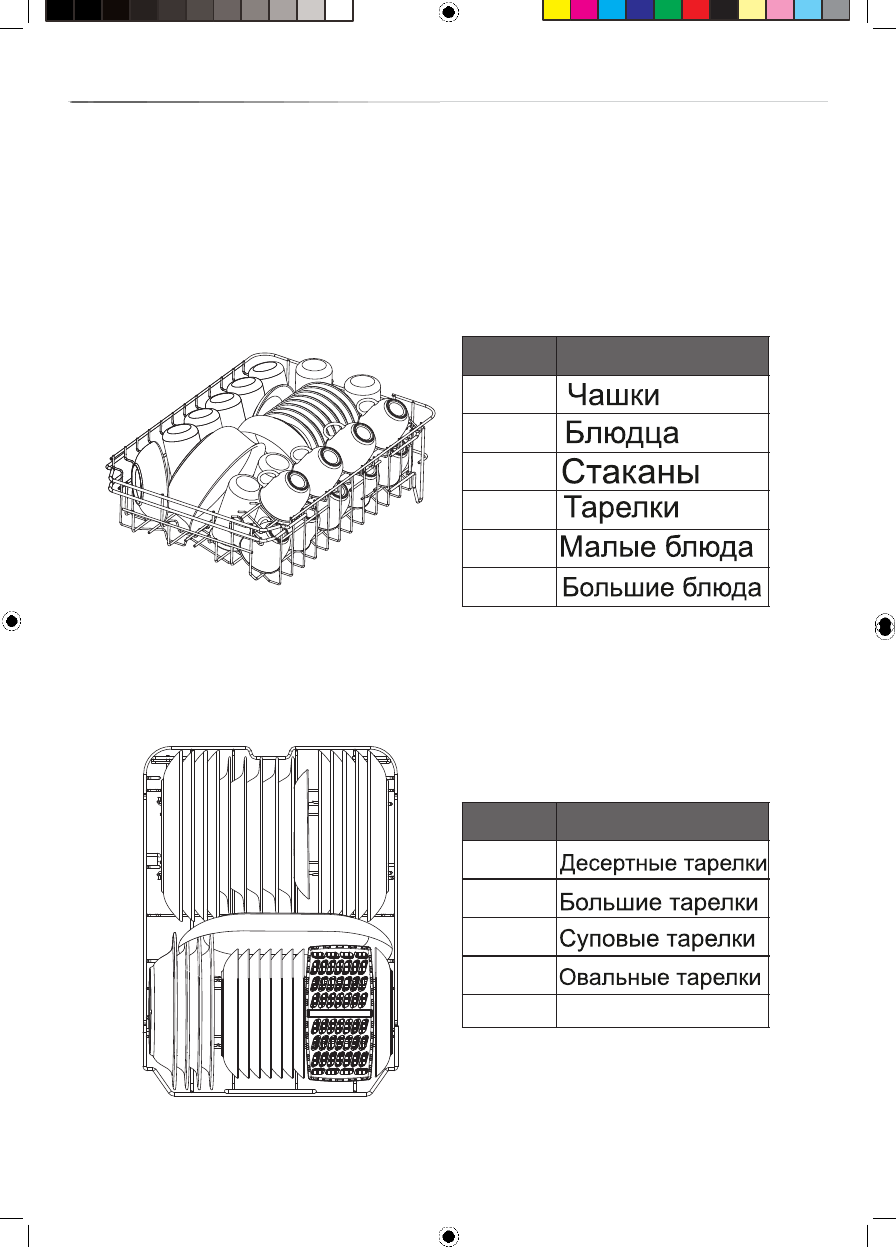 | | |
|---|---|
| | Чашки |
| | Блюдца |
| | Стаканы |
| | Тарелки |
| | Малые блюда |
| | Большие блюда |

| | |
|---|---|
| | Десертные тарелки |
| | Большие тарелки |
| | Суповые тарелки |
| | Овальные тарелки |
| | |