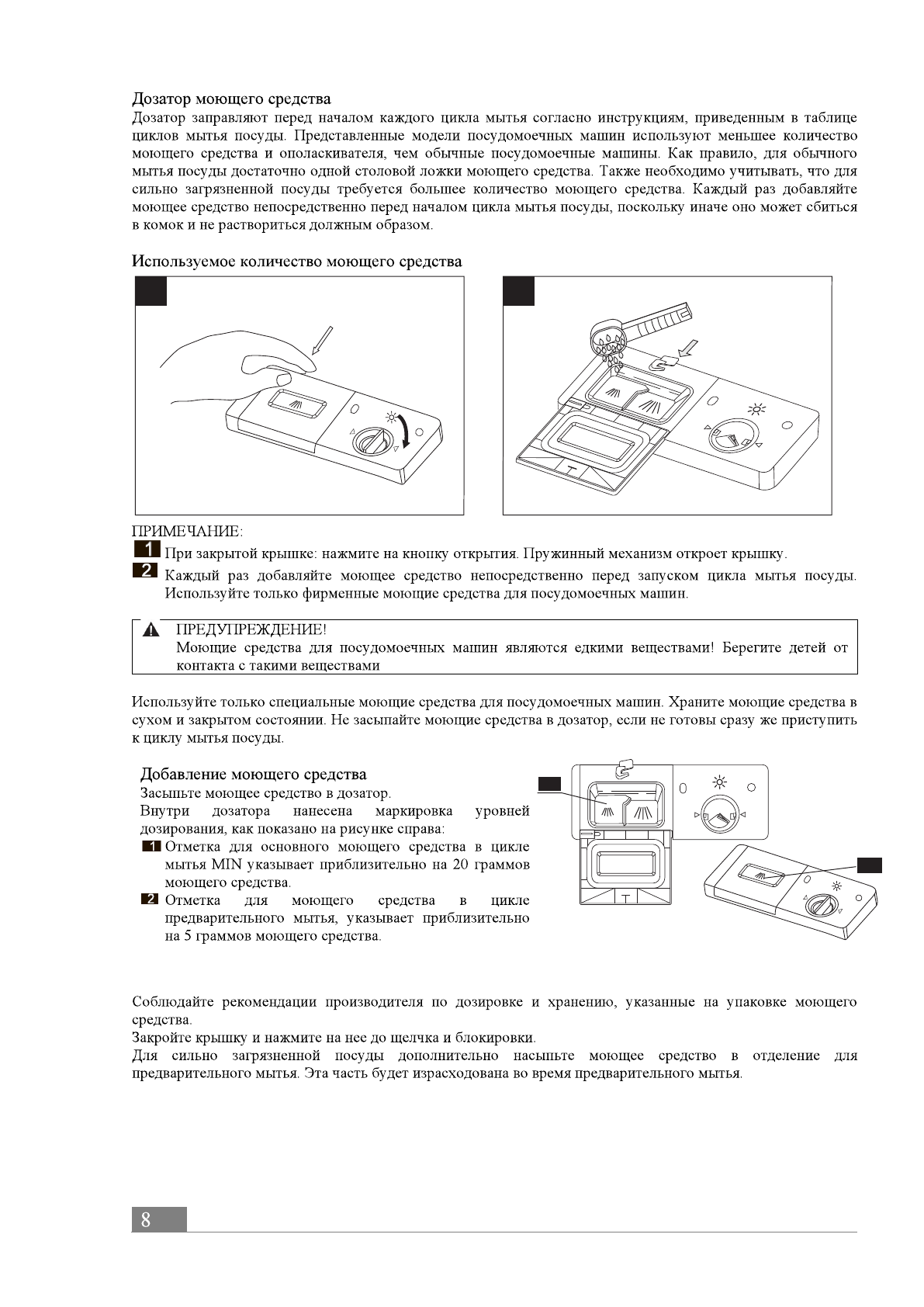 Дозатор моющего средства
Дозатор заправляют перед началом каждого цикла мытья согласно инструкциям, приведенным в таблице циклов мытья посуды. Представленные модели посудомоечных машин используют меньшее количество моющего средства и ополаскивателя, чем обычные посудомоечные машины. Как правило, для обычного мытья посуды достаточно одной столовой ложки моющего средства. Также необходимо учитывать, что для сильно загрязненной посуды требуется большее количество моющего средства. Каждый раз добавляйте моющее средство непосредственно перед началом цикла мытья посуды, поскольку иначе оно может сбиться в комок и не раствориться должным образом.

Используемое количество моющего средства

ПРИМЕЧАНИЕ:
1 При закрытой крышке: нажмите на кнопку открытия. Пружинный механизм откроет крышку.
2 Каждый раз добавляйте моющее средство непосредственно перед запуском цикла мытья посуды. Используйте только фирменные моющие средства для посудомоечных машин.

ПРЕДУПРЕЖДЕНИЕ!
Моющие средства для посудомоечных машин являются едкими веществами! Берегите детей от контакта с такими веществами

Используйте только специальные моющие средства для посудомоечных машин. Храните моющие средства в сухом и закрытом состоянии. Не засыпайте моющие средства в дозатор, если не готовы сразу же приступить к циклу мытья посуды.

Добавление моющего средства
Засыпьте моющее средство в дозатор.
Внутри дозатора нанесена маркировка уровней дозирования, как показано на рисунке справа:
1 Отметка для основного моющего средства в цикле мытья MIN указывает приблизительно на 20 граммов моющего средства.
2 Отметка для моющего средства в цикле предварительного мытья, указывает приблизительно на 5 граммов моющего средства.

Соблюдайте рекомендации производителя по дозировке и хранению, указанные на упаковке моющего средства.
Закройте крышку и нажмите на нее до щелчка и блокировки.
Для сильно загрязненной посуды дополнительно насыпьте моющее средство в отделение для предварительного мытья. Эта часть будет израсходована во время предварительного мытья.

8