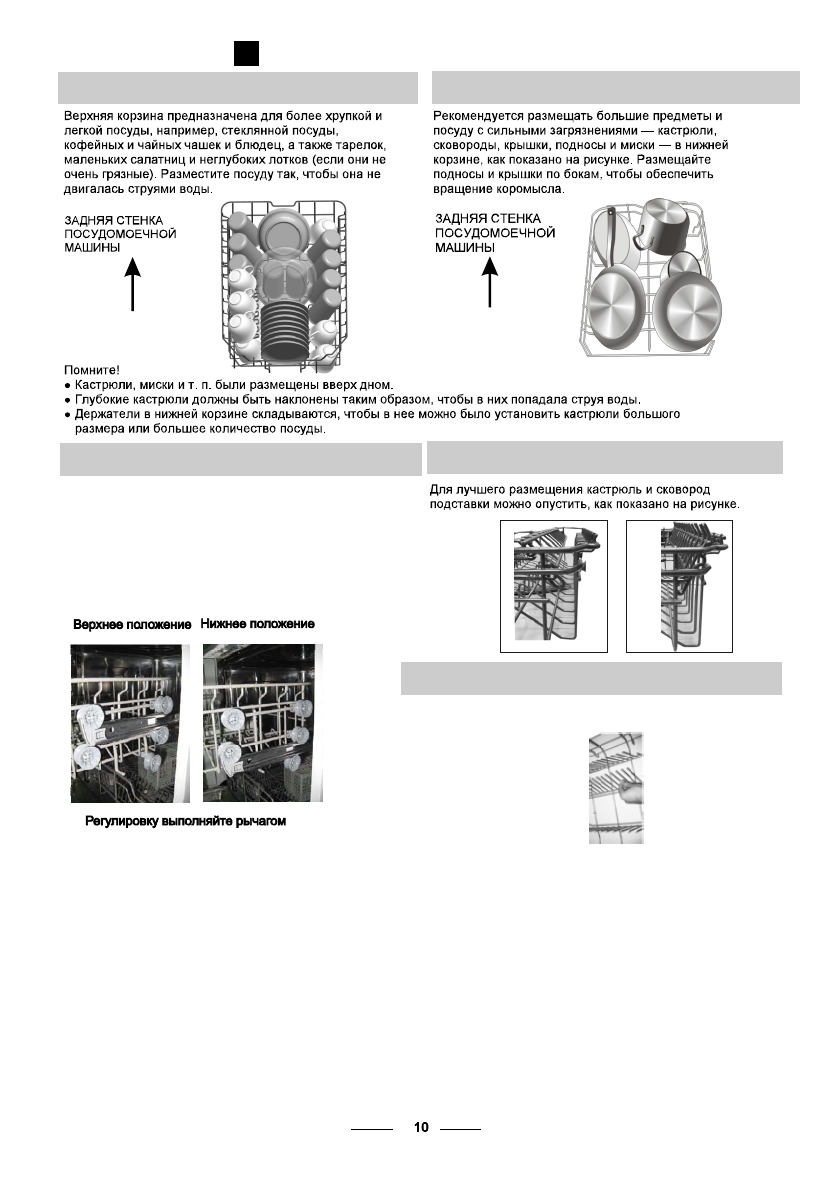 Верхняя корзина предназначена для более хрупкой и легкой посуды, например, стеклянной посуды, кофейных и чайных чашек и блюдец, а также тарелок, маленьких салатниц и неглубоких лотков (если они не очень грязные). Разместите посуду так, чтобы она не двигалась струями воды.

ЗАДНЯЯ СТЕНКА ПОСУДОМОЕЧНОЙ МАШИНЫ

Рекомендуется размещать большие предметы и посуду с сильными загрязнениями — кастрюли, сковороды, крышки, подносы и миски — в нижней корзине, как показано на рисунке. Размещайте подносы и крышки по бокам, чтобы обеспечить вращение коромысла.

ЗАДНЯЯ СТЕНКА ПОСУДОМОЕЧНОЙ МАШИНЫ

Помните!
● Кастрюли, миски и т. п. были размещены вверх дном.
● Глубокие кастрюли должны быть наклонены таким образом, чтобы в них попадала струя воды.
● Держатели в нижней корзине складываются, чтобы в нее можно было установить кастрюли большого размера или большее количество посуды.

Верхнее положение Нижнее положение

Регулировку выполняйте рычагом

Для лучшего размещения кастрюль и сковород подставки можно опустить, как показано на рисунке.

10