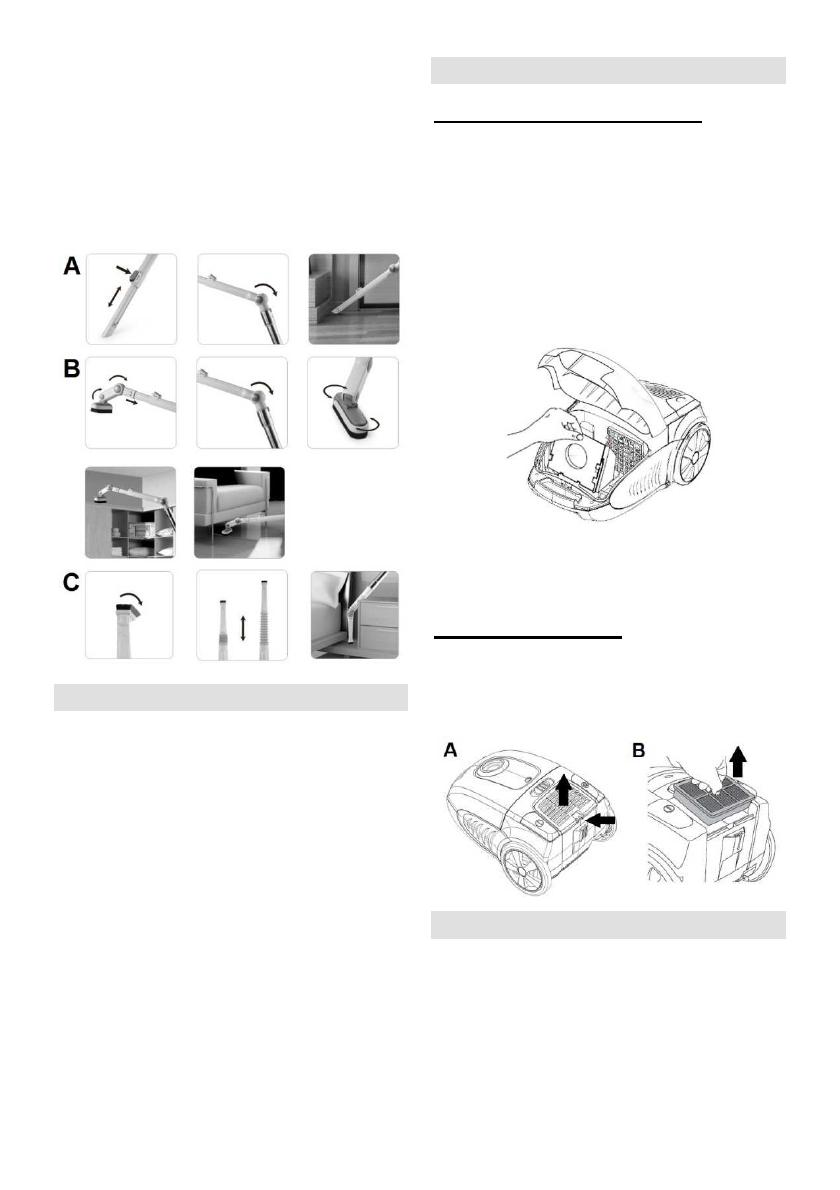 A

B

C

A

B