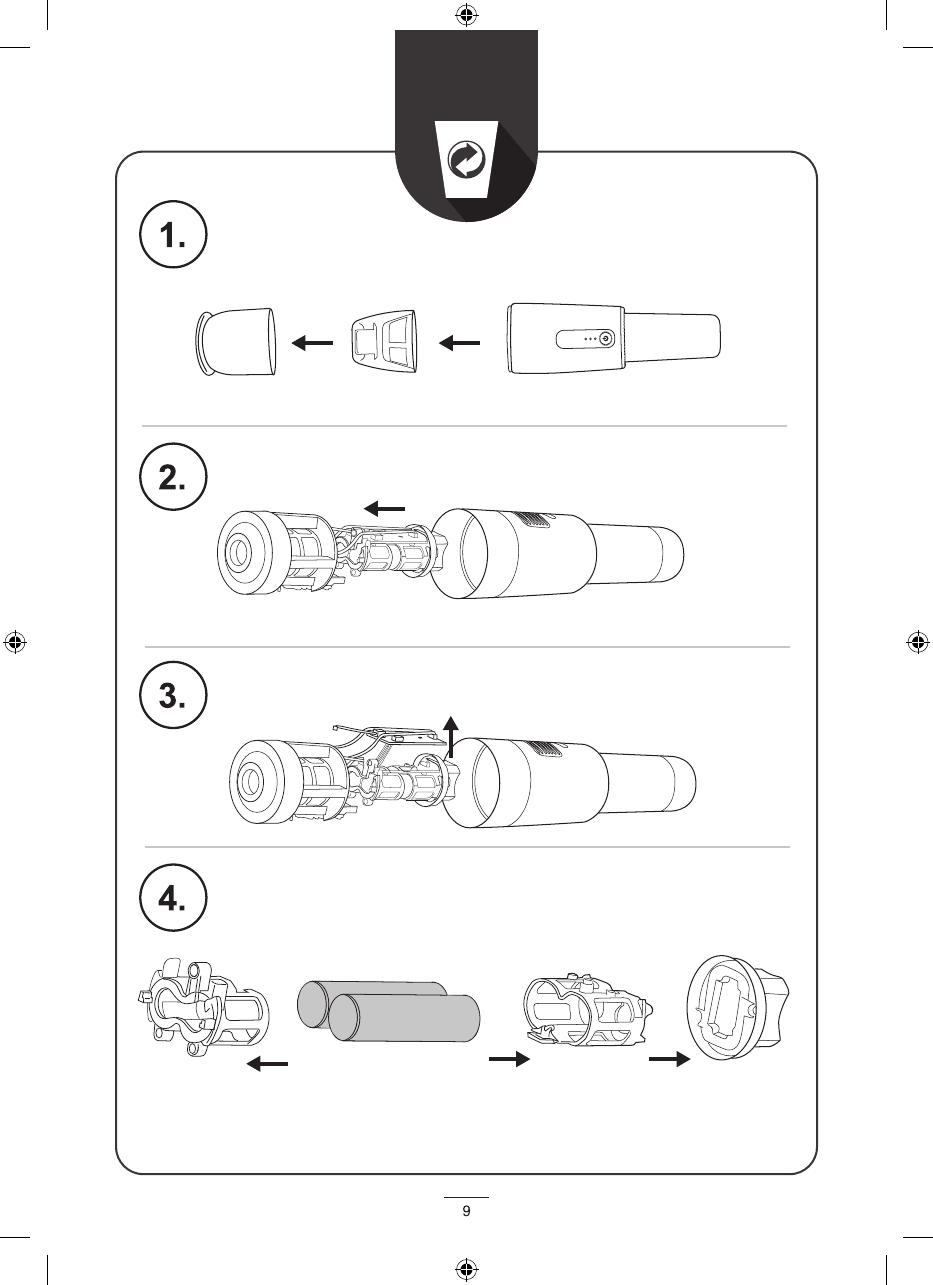 1.

2.

3.

4.

9