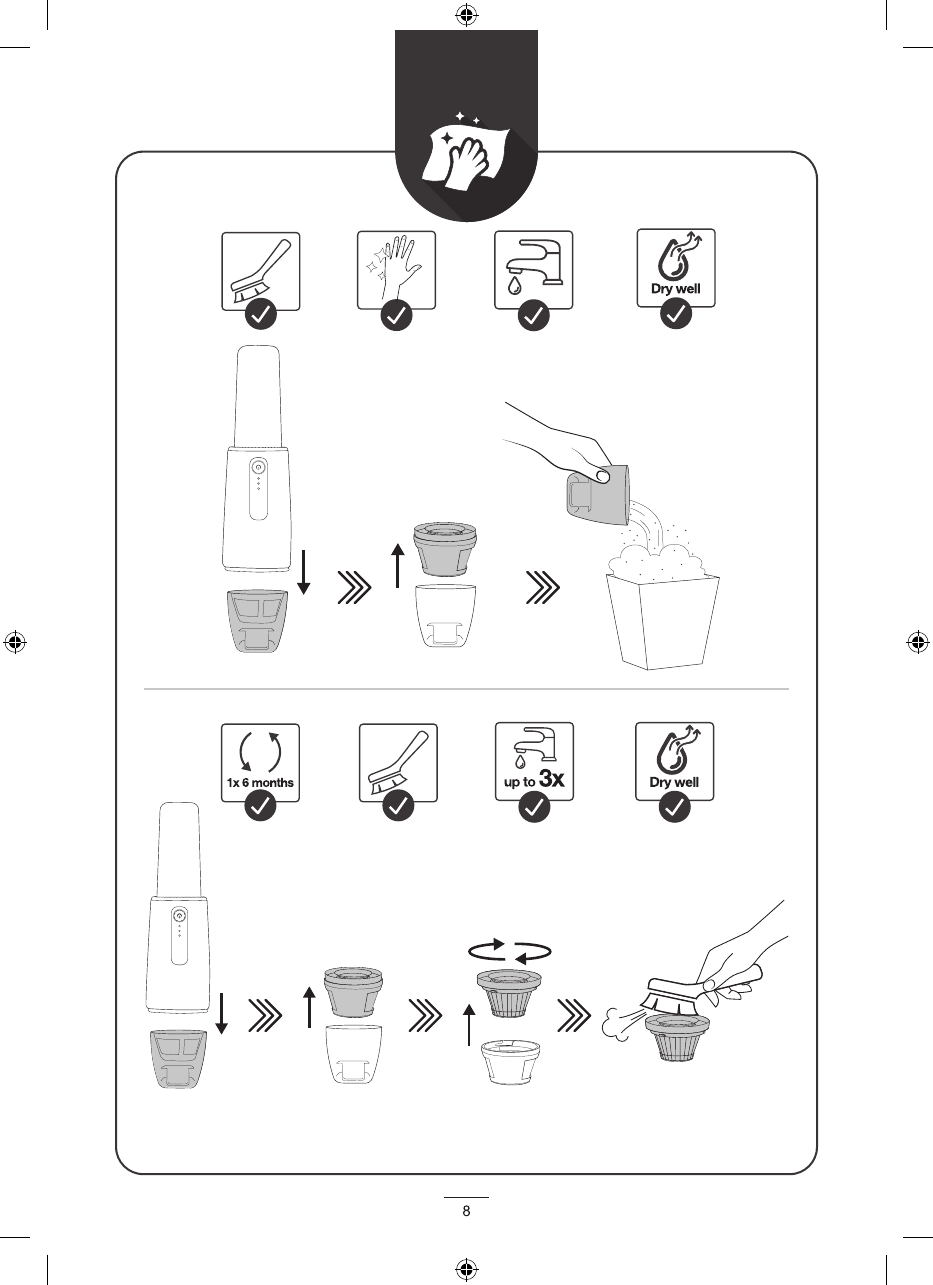 Dry well

1x 6 months

up to 3x

Dry well

8