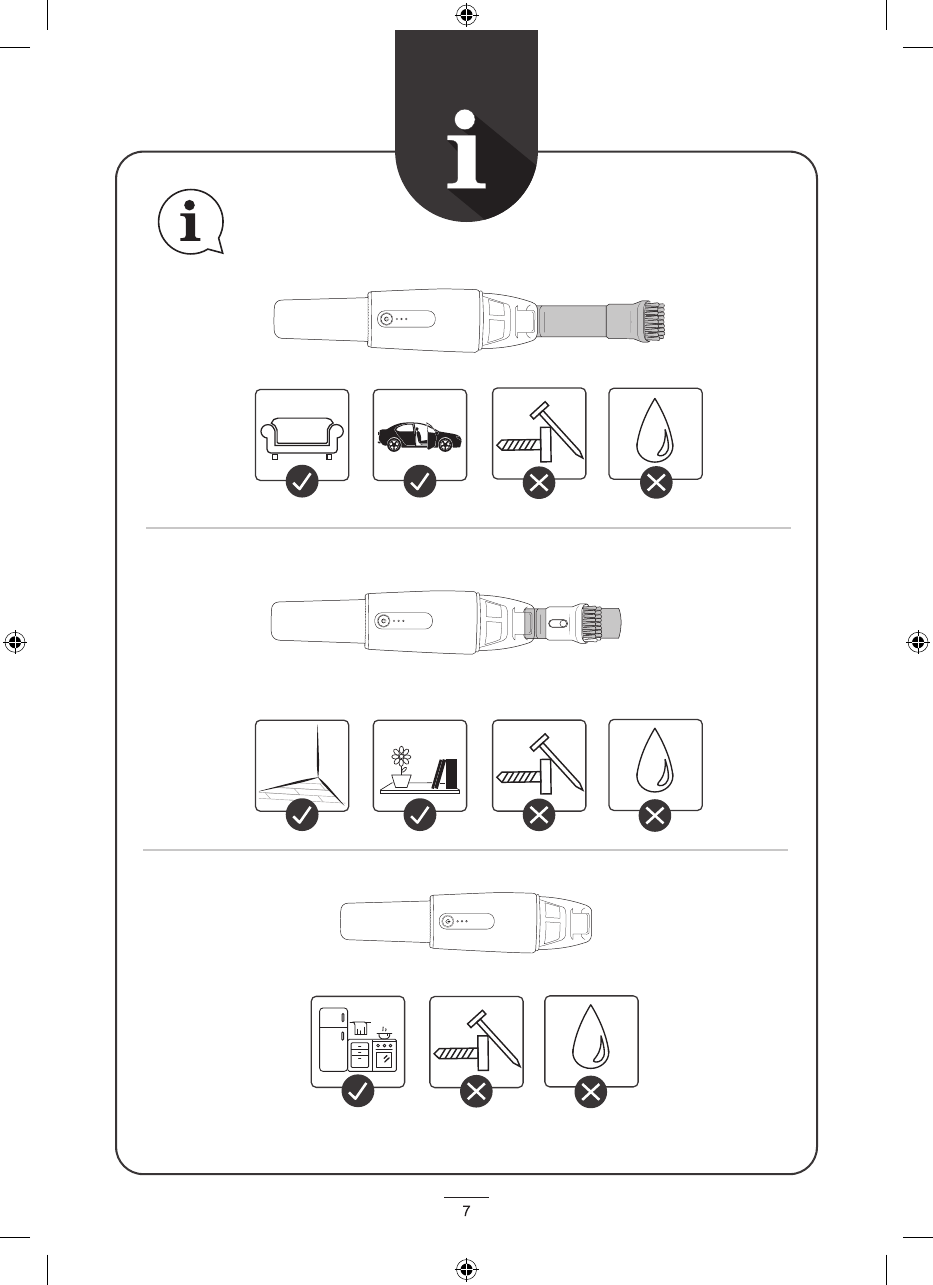 i

i

7