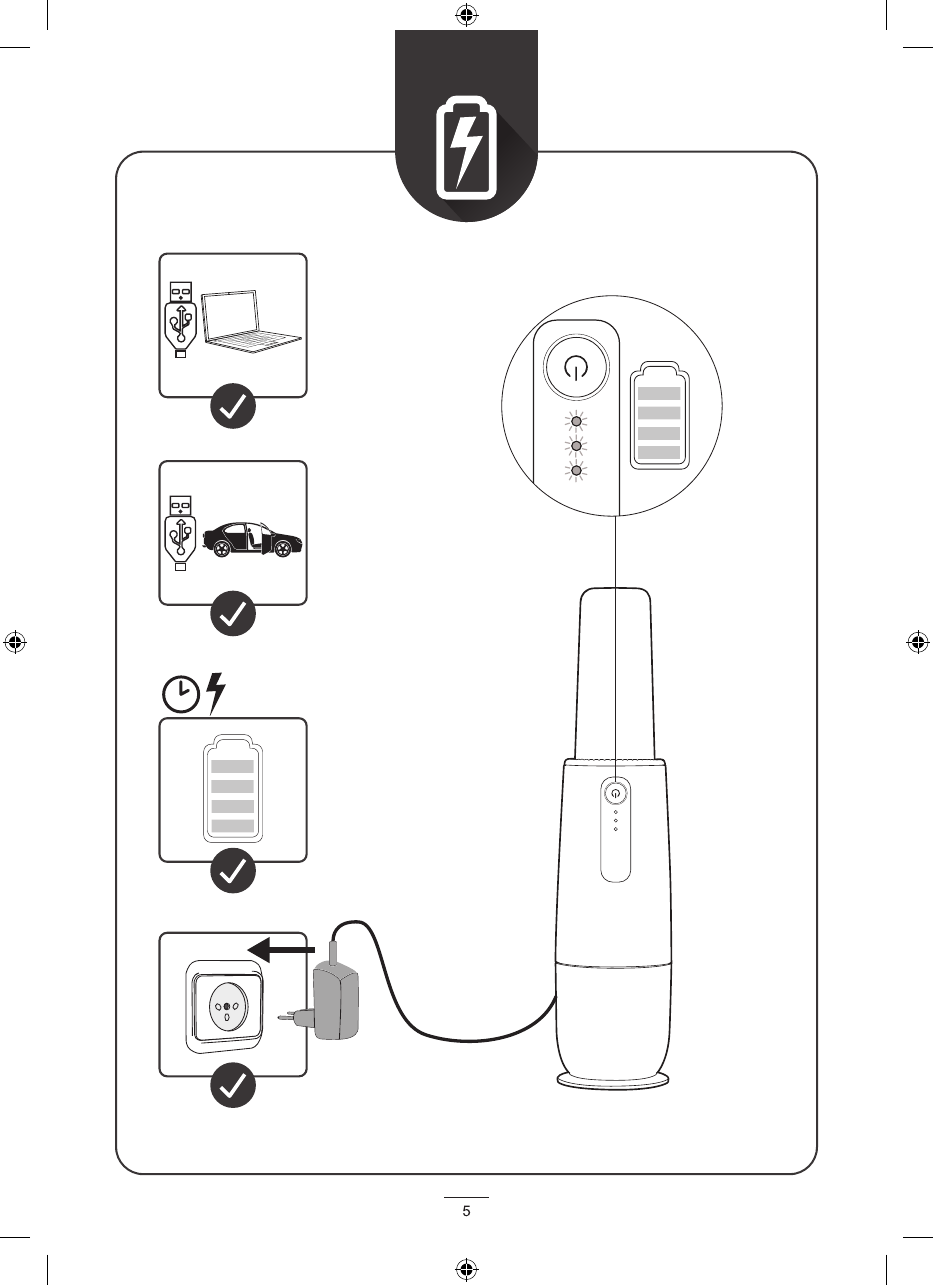 5