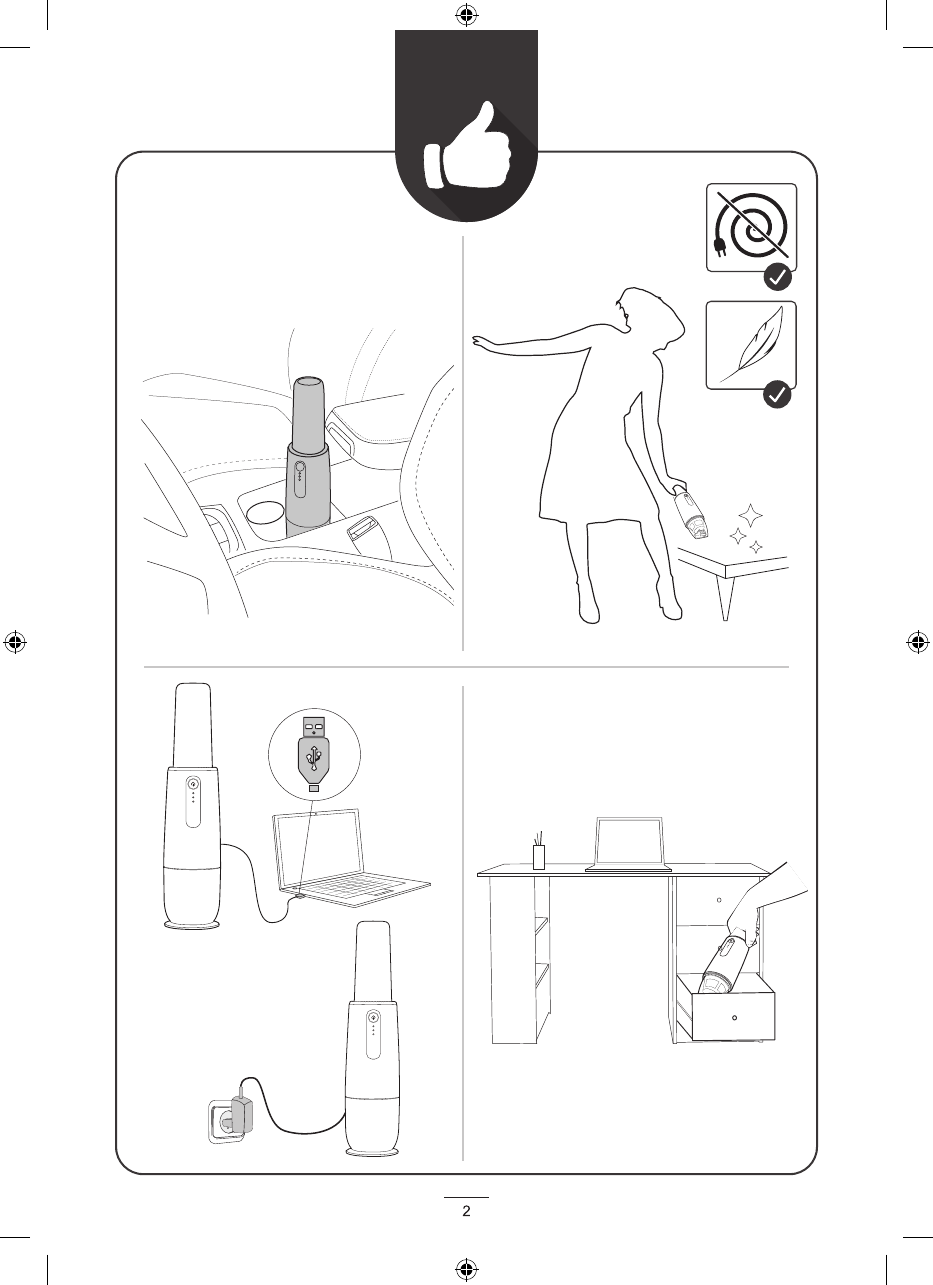 2