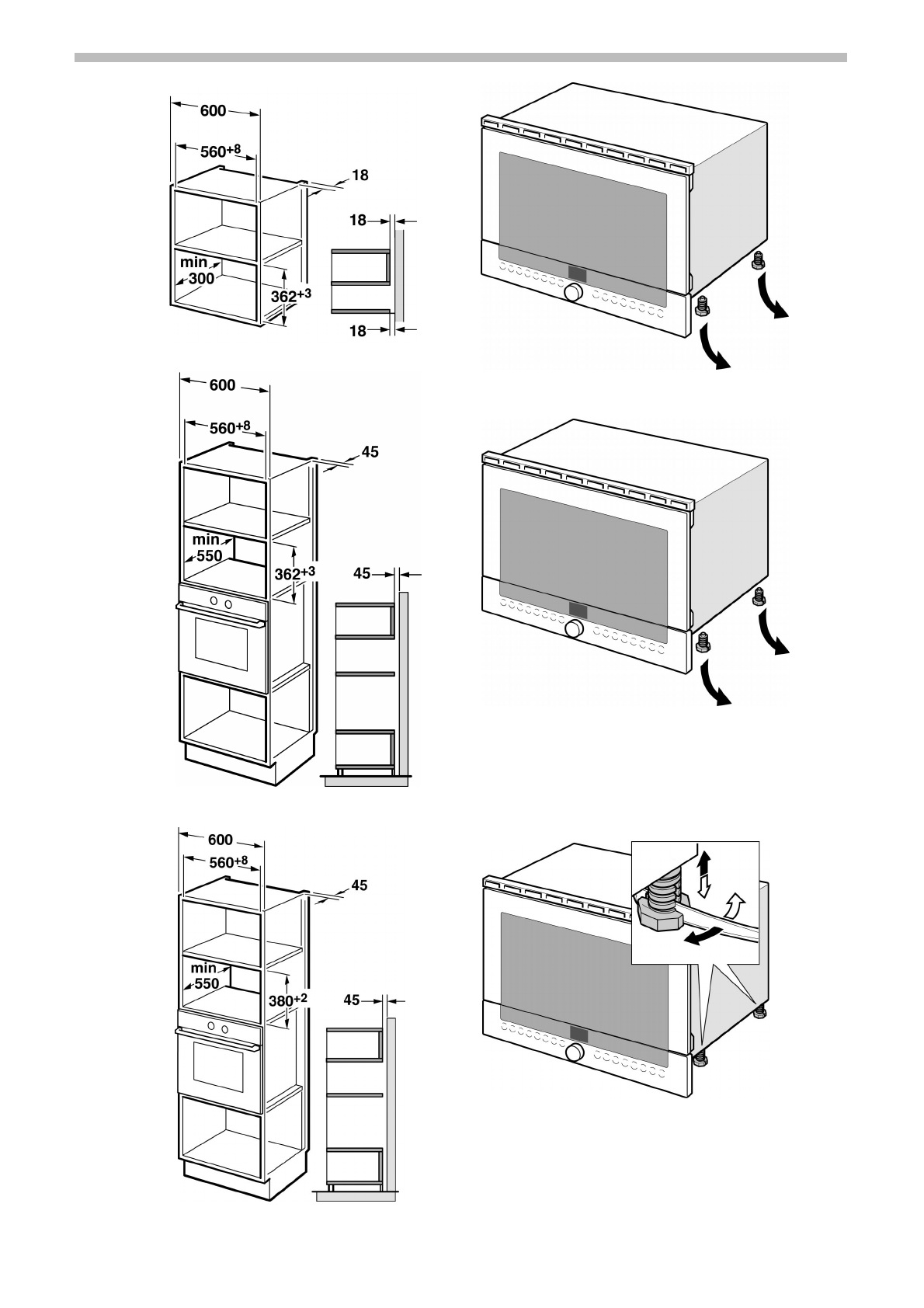 600
$560^{+8}$
18
18
min
300
$362^{+3}$
18

600
$560^{+8}$
45
min
550
$362^{+3}$
45

600
$560^{+8}$
45
min
550
$380^{+2}$
45