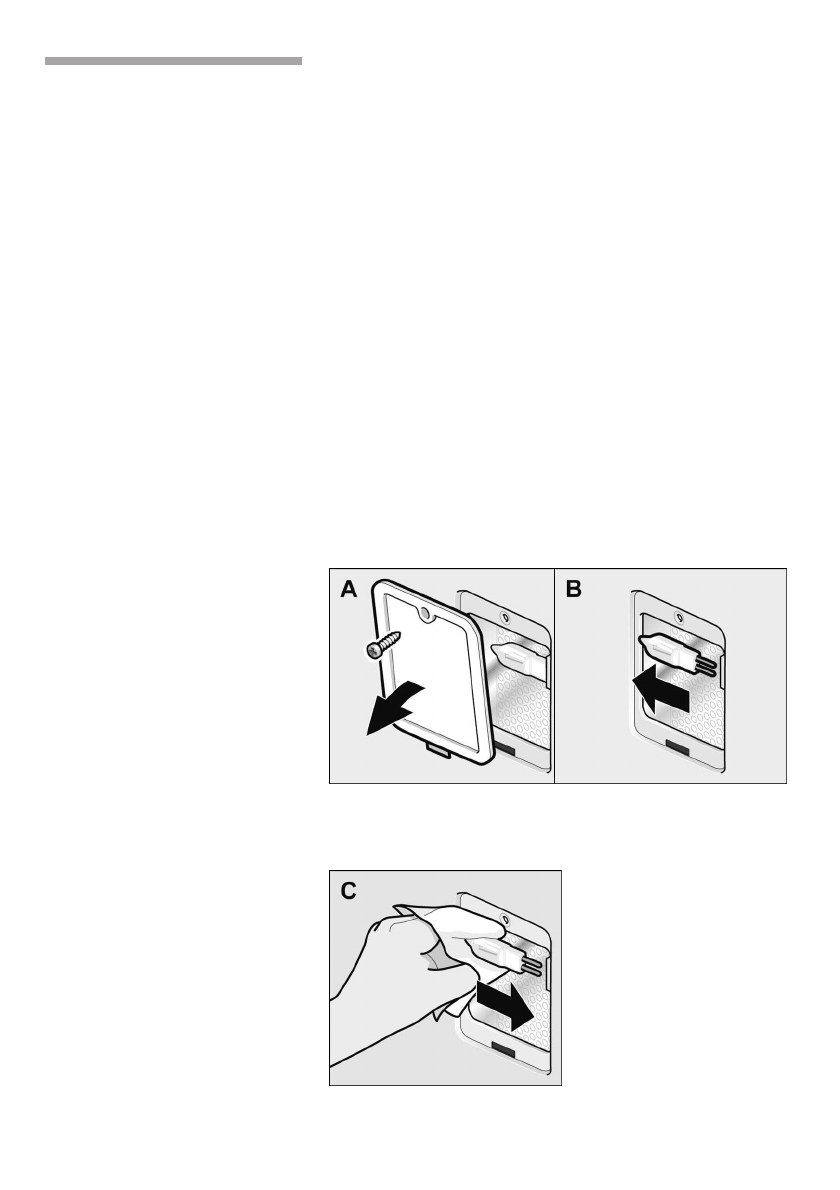 A

B

C