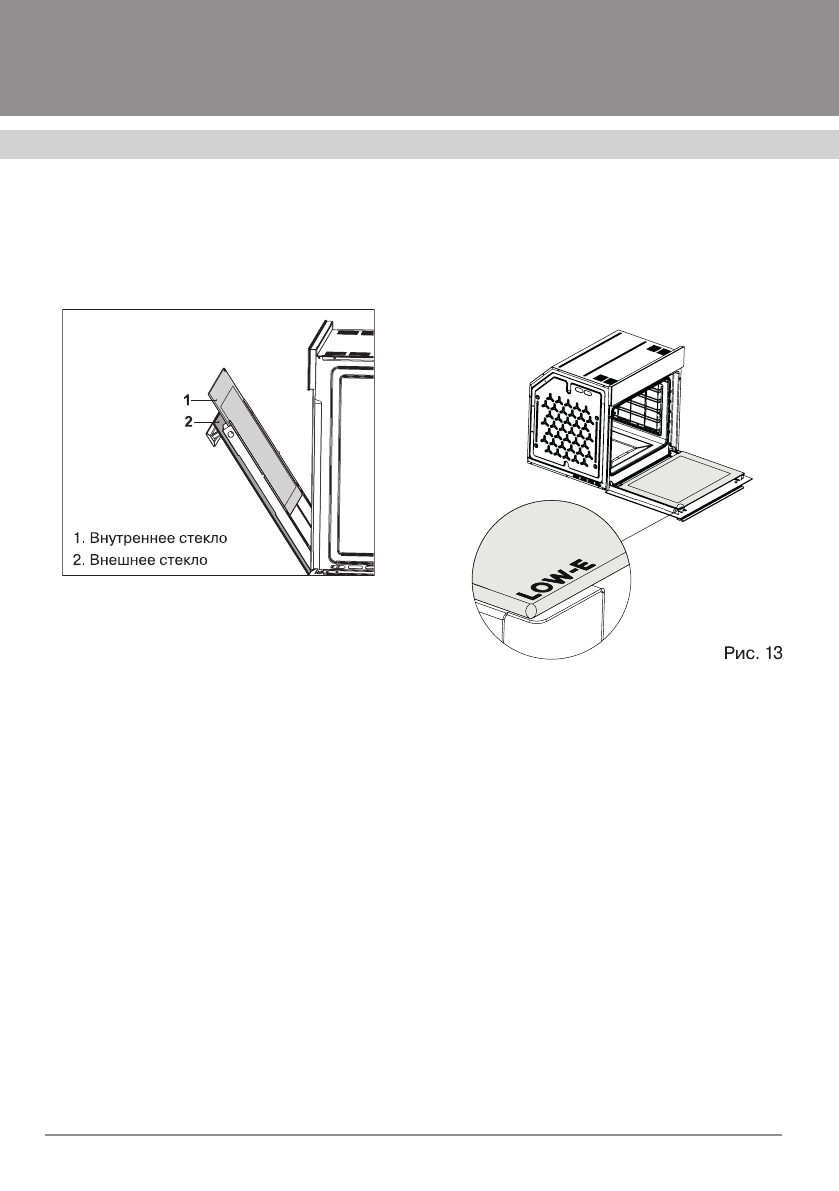 1
2
1. Внутреннее стекло
2. Внешнее стекло

LOW-E

Рис. 13