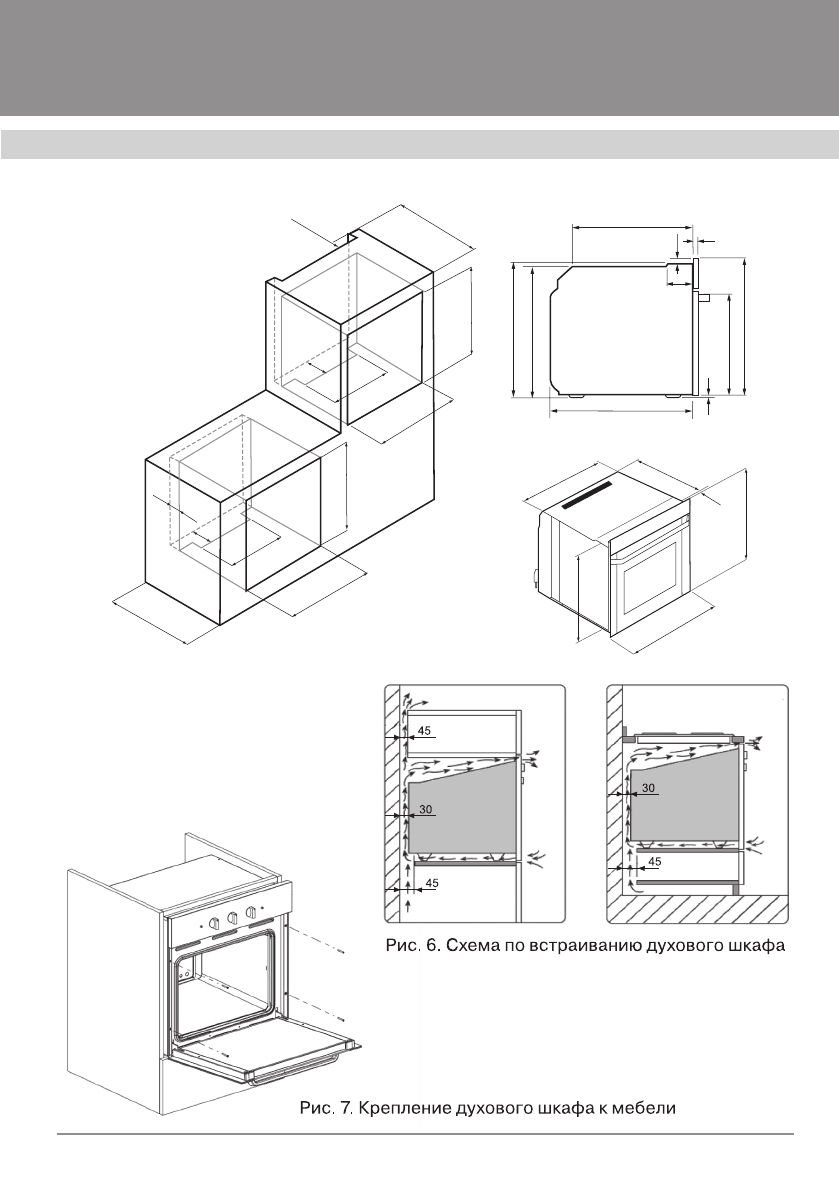 45

30

45

30

45

Рис. 6. Схема по встраиванию духового шкафа

Рис. 7. Крепление духового шкафа к мебели