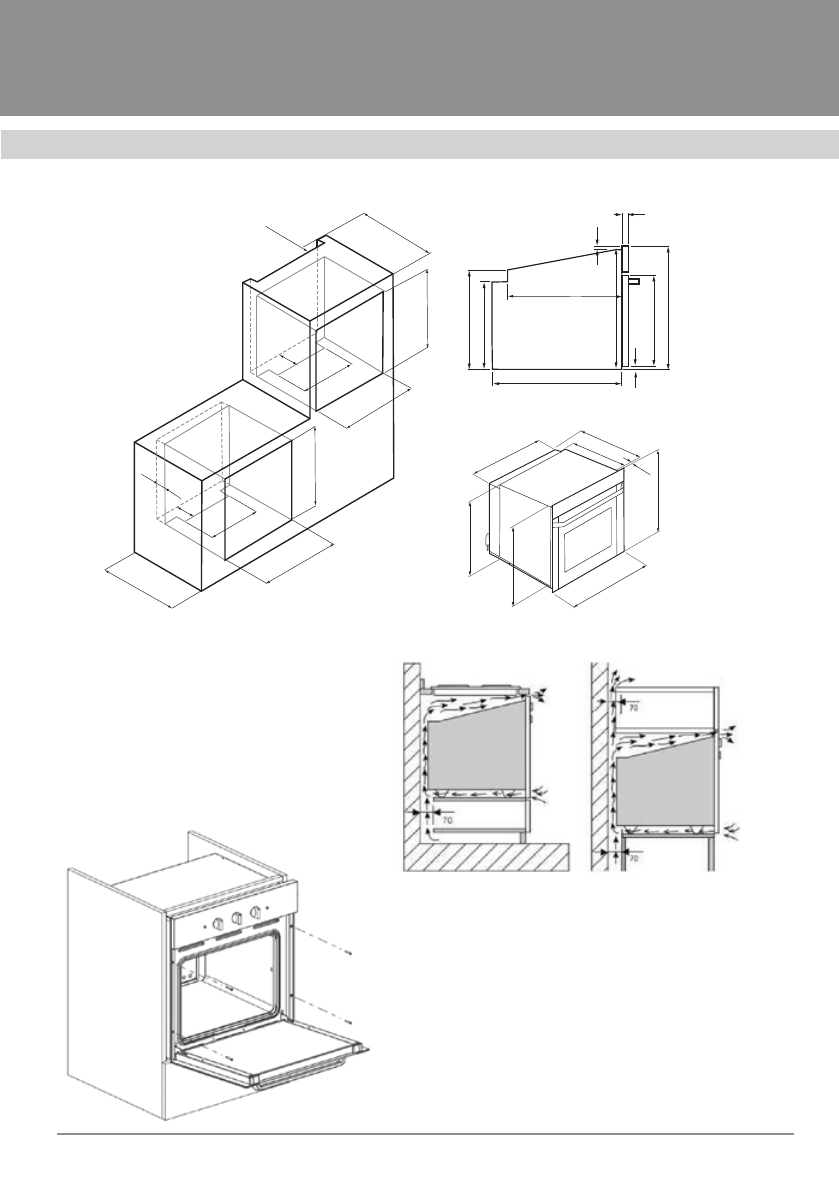 70

70

70