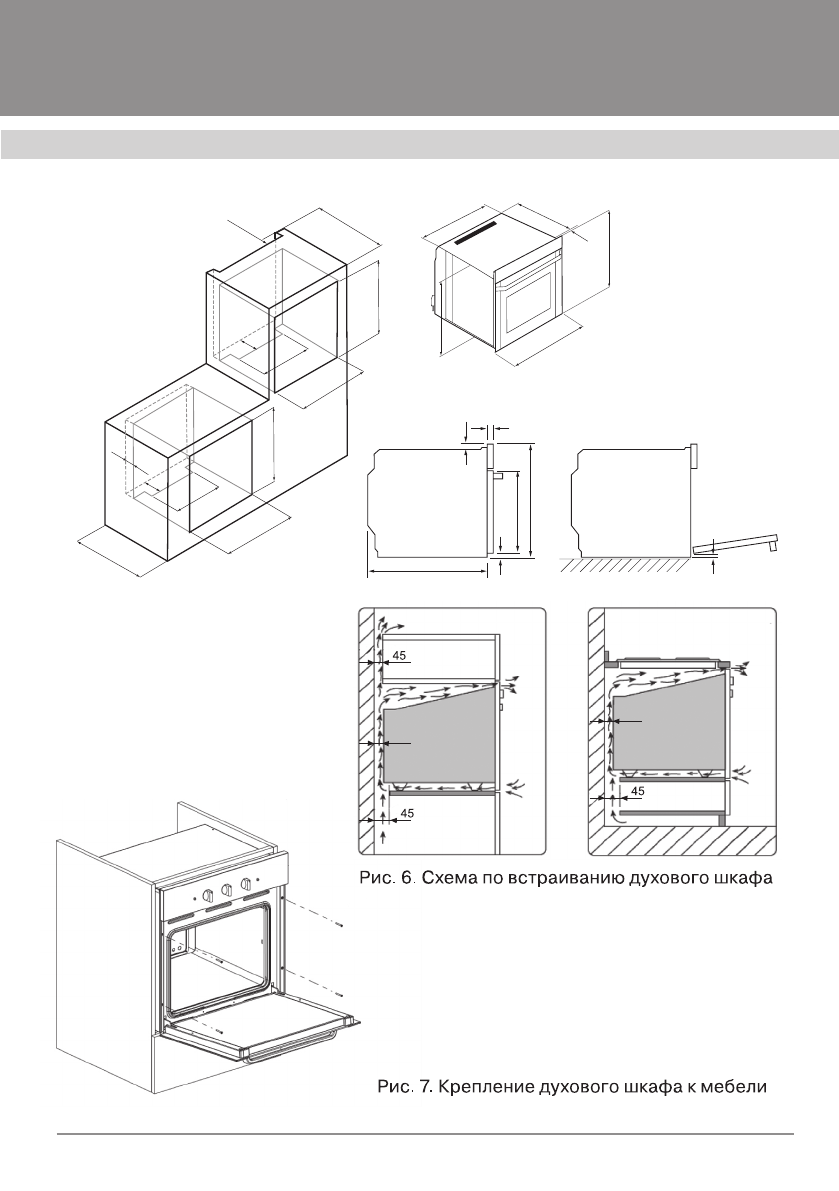 45

45

45

Рис. 6. Схема по встраиванию духового шкафа

Рис. 7. Крепление духового шкафа к мебели