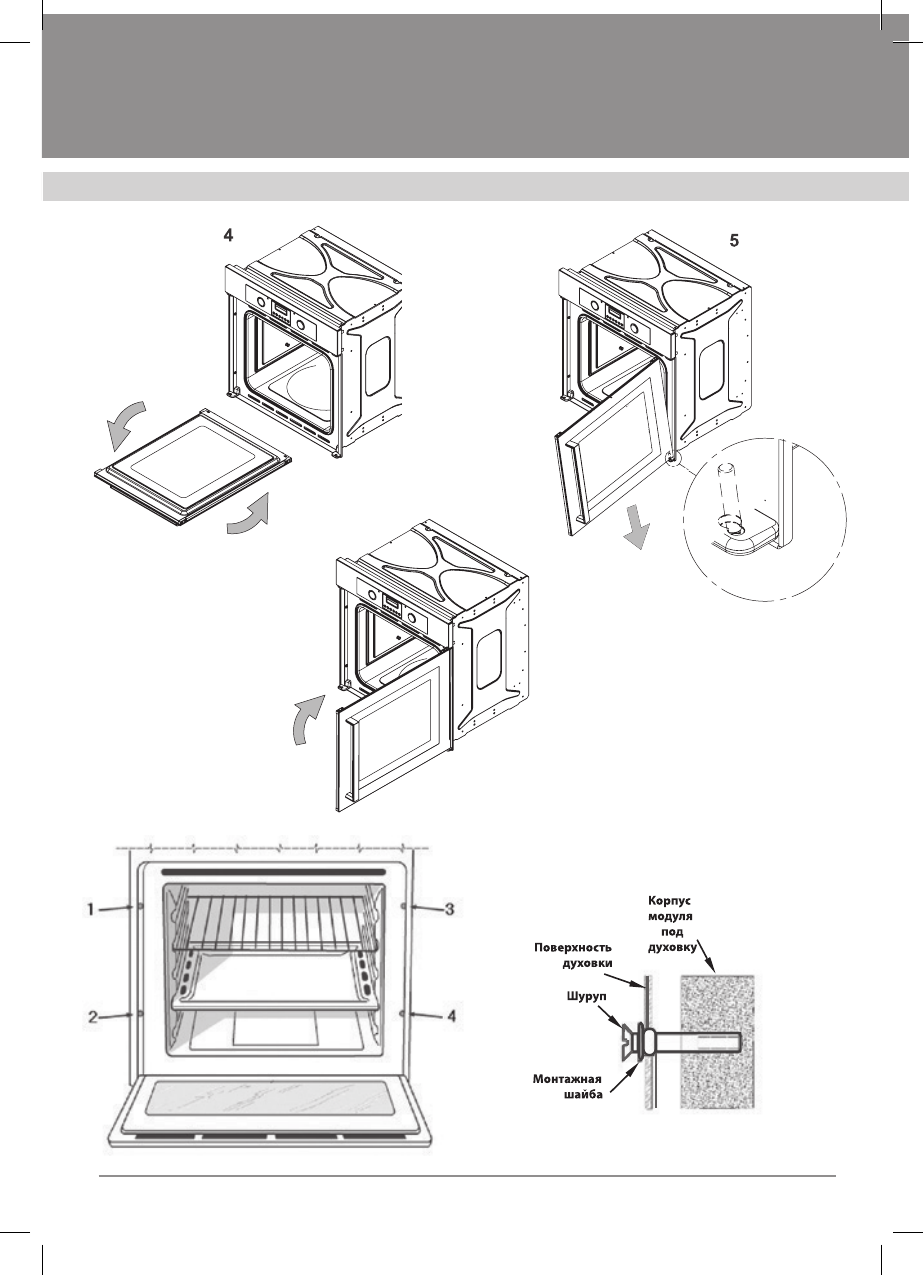 4

5

1

2

3

4

Корпус модуля под духовку

Поверхность духовки

Шуруп

Монтажная шайба