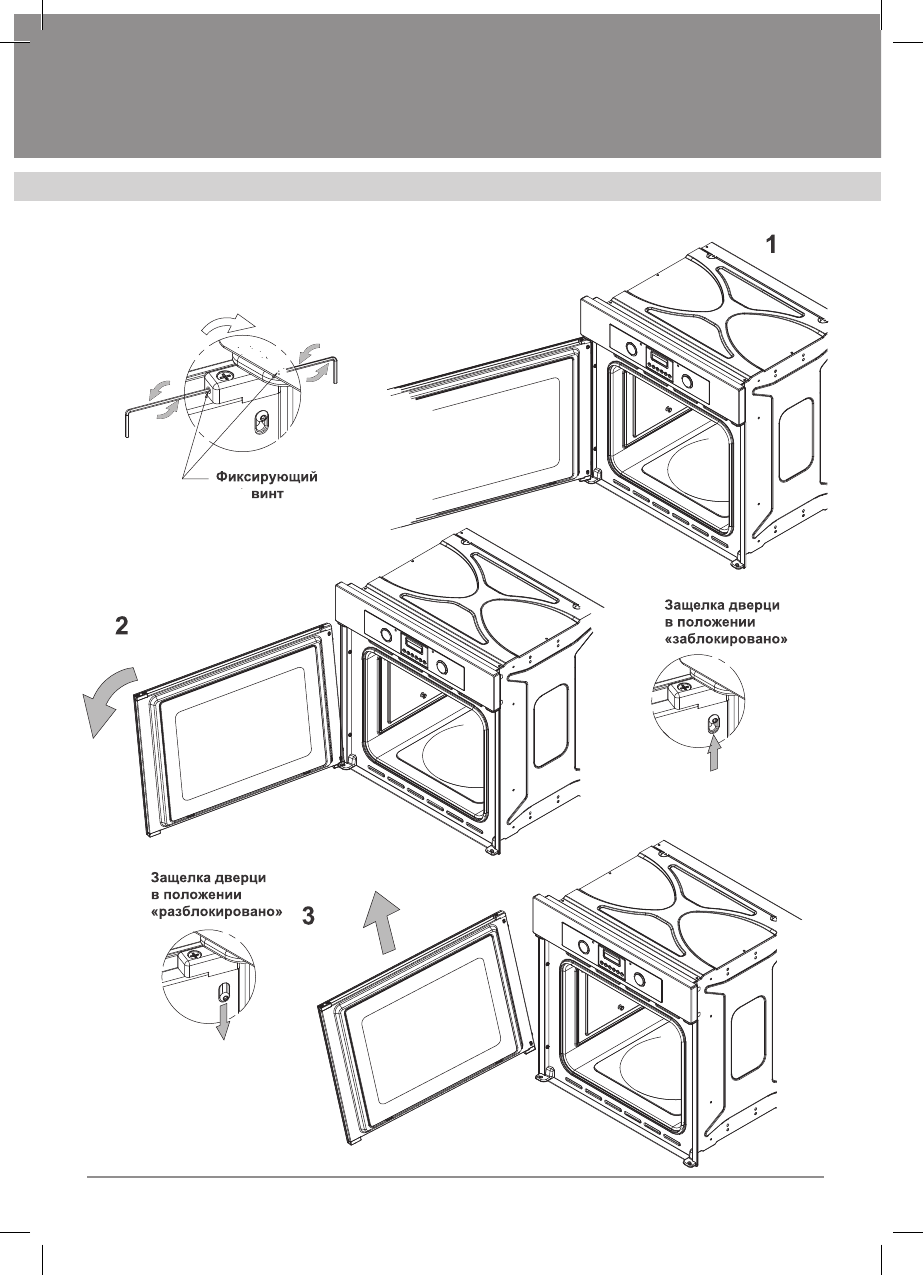 1

Фиксирующий винт

2

Защелка дверци в положении «заблокировано»

Защелка дверци в положении «разблокировано»

3