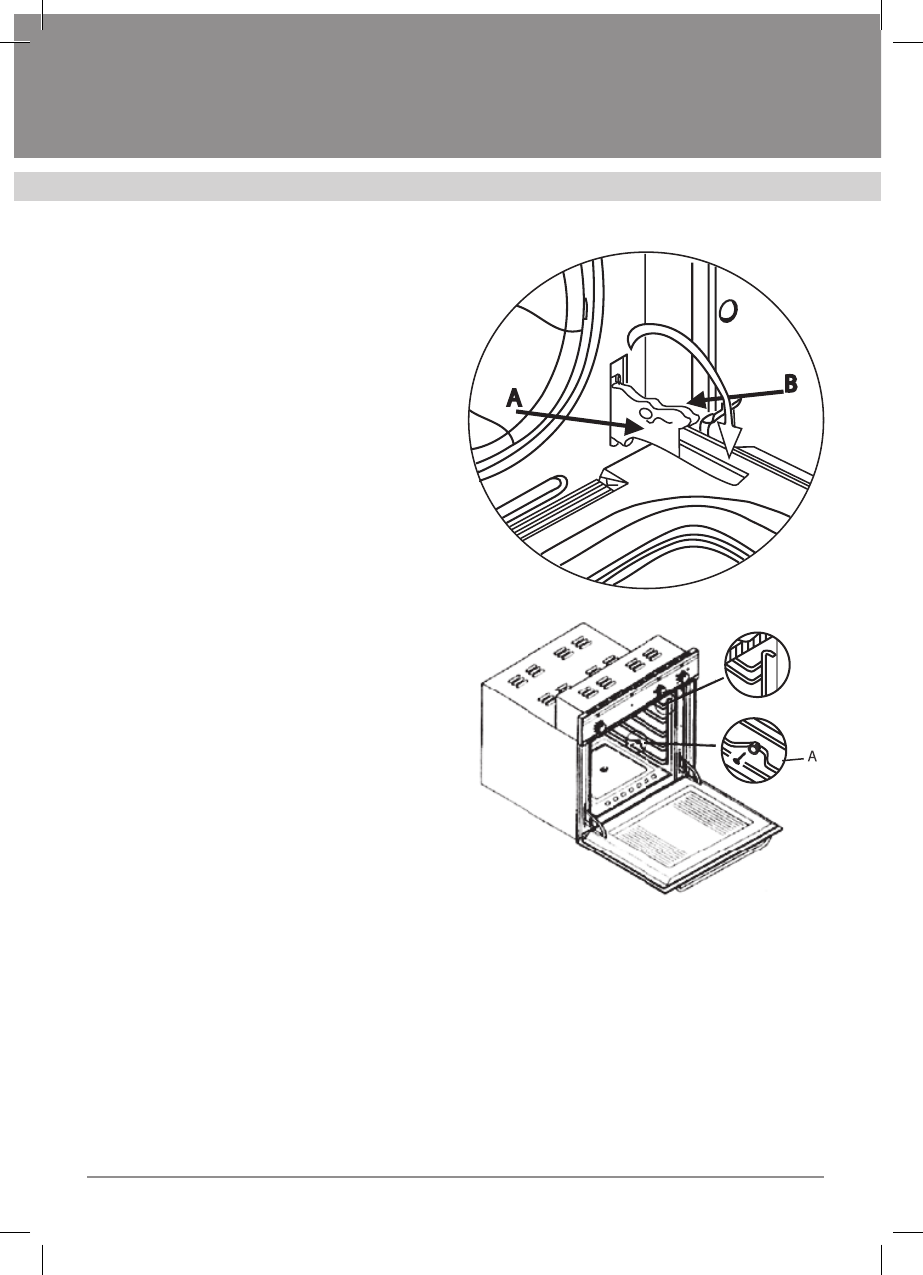 A
B
A