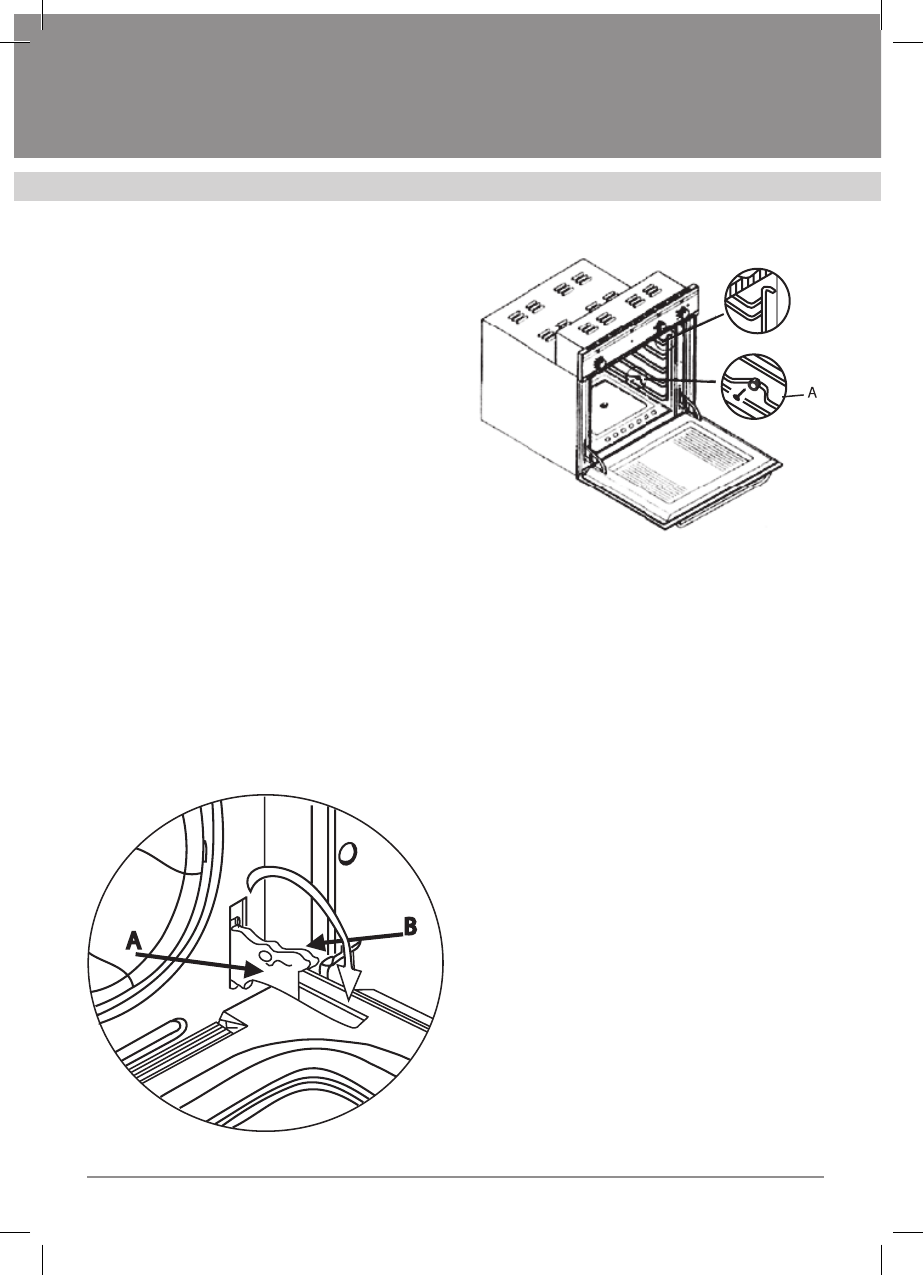 A

A

B