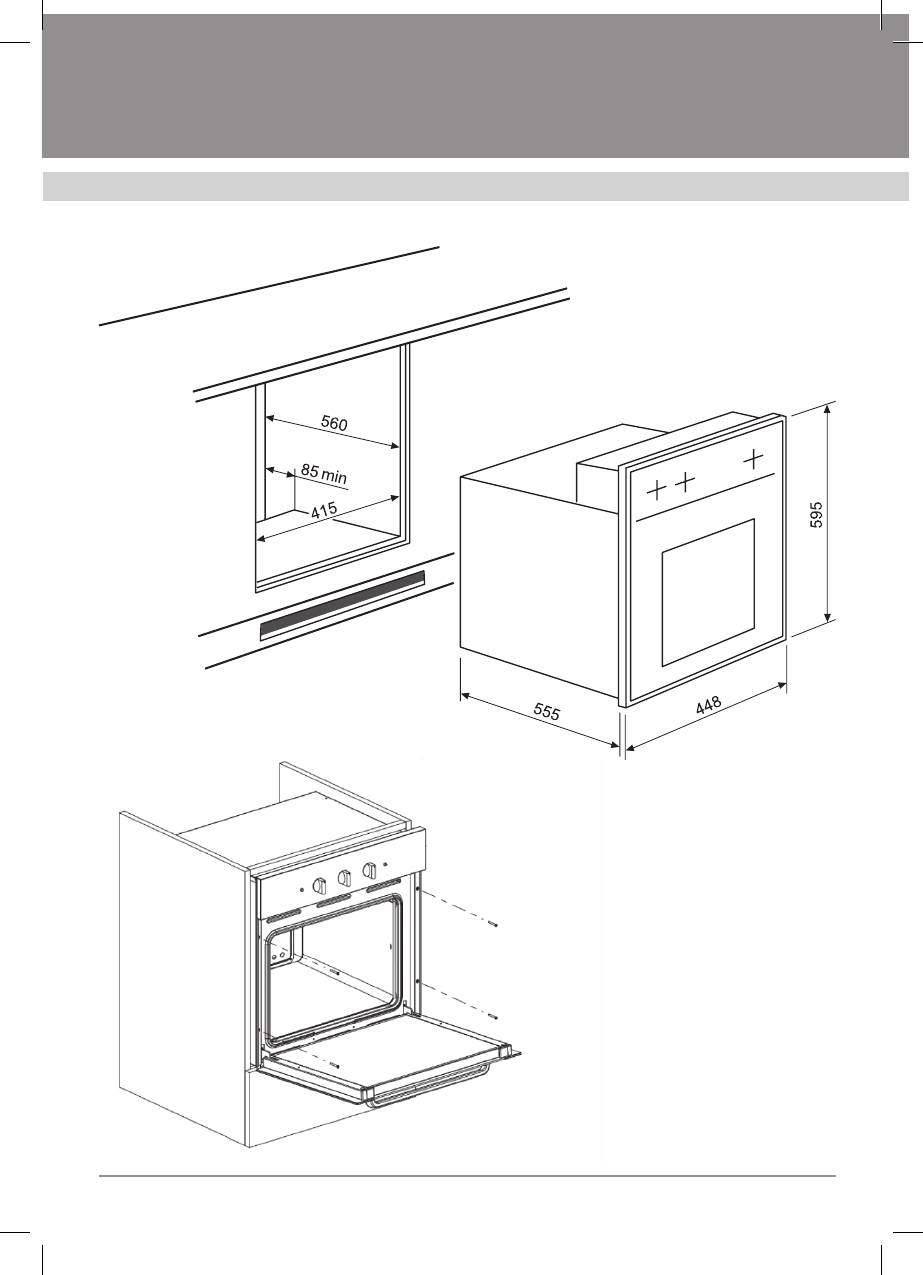 560
85 min
415
595
555
448