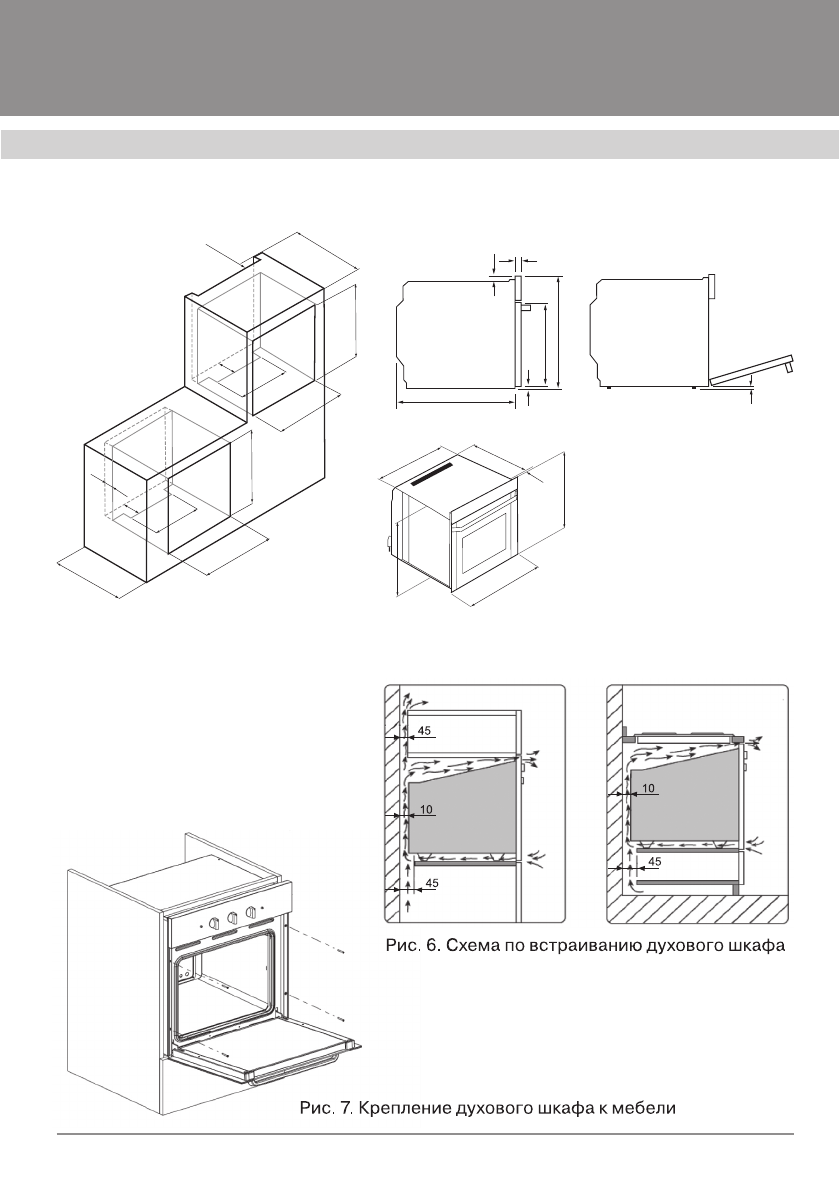 45

10

45

10

45

Рис. 6. Схема по встраиванию духового шкафа

Рис. 7. Крепление духового шкафа к мебели