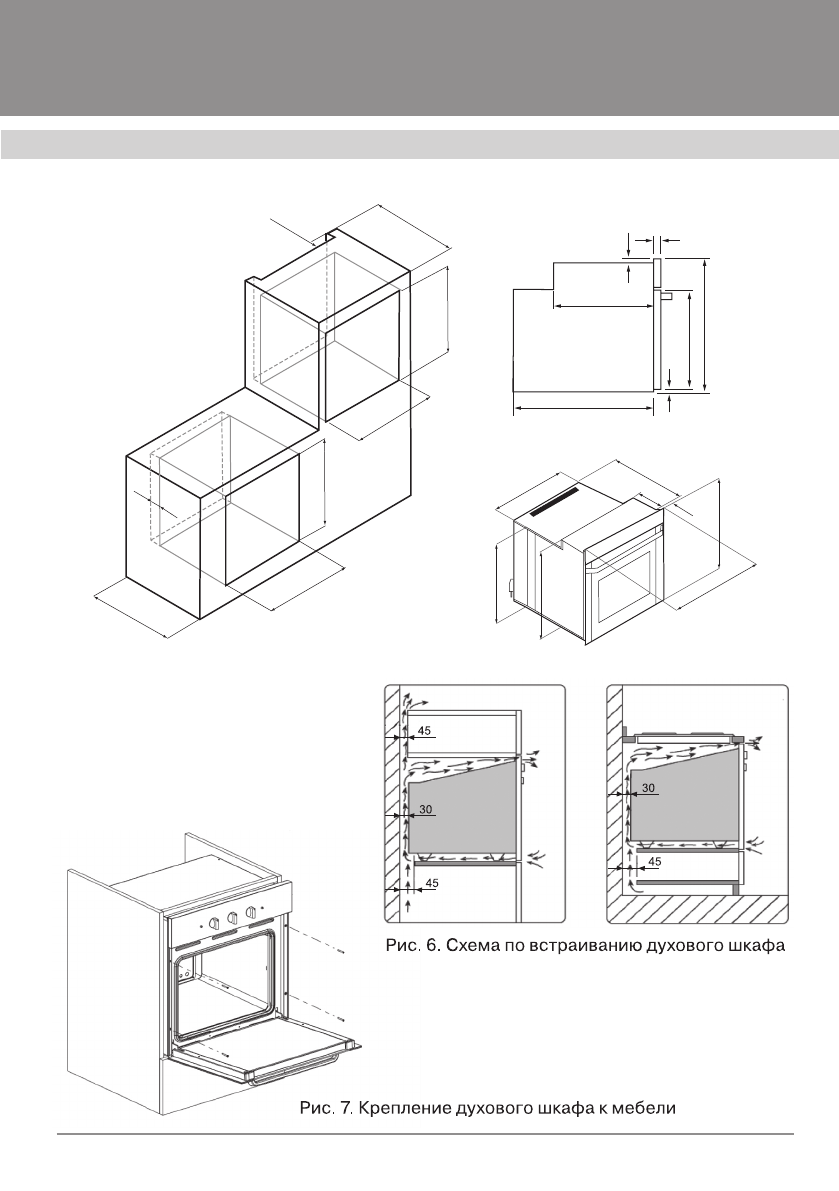 45

30

45

30

45

Рис. 6. Схема по встраиванию духового шкафа

Рис. 7. Крепление духового шкафа к мебели