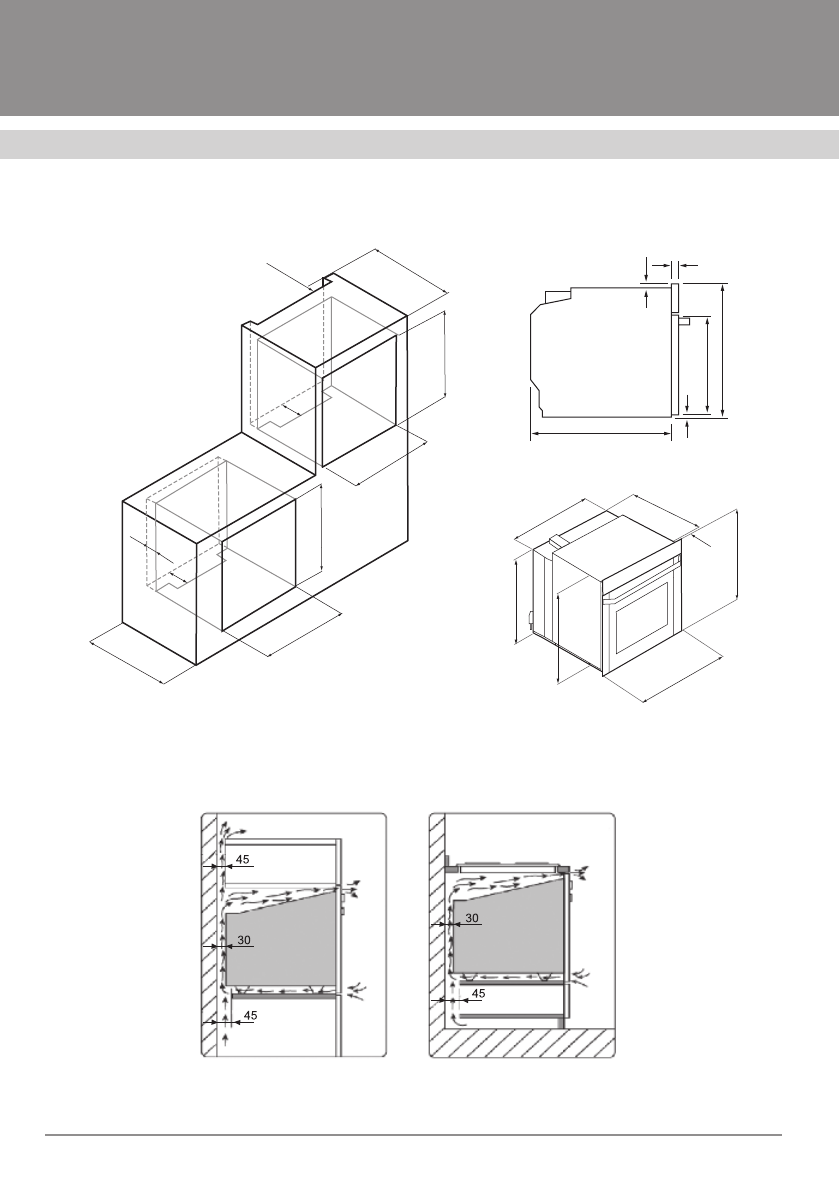 45

30

45

30

45