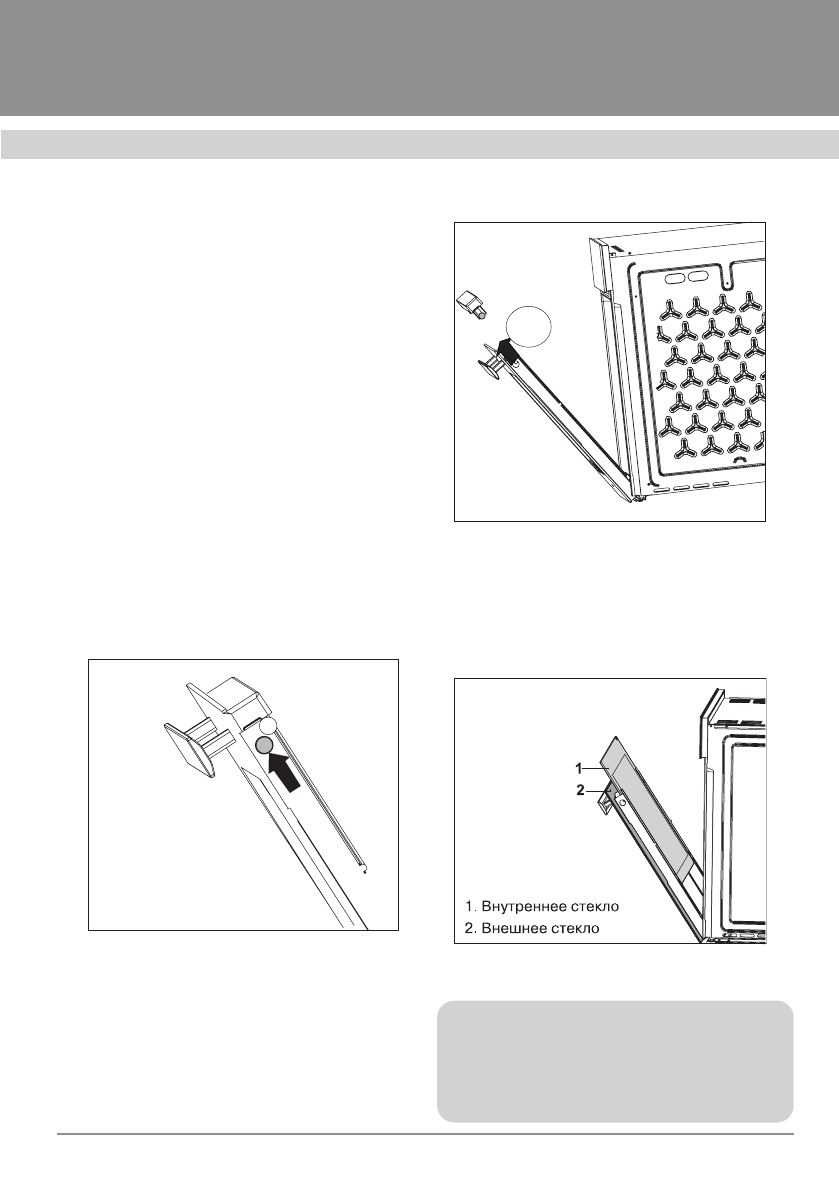 1
2
1. Внутреннее стекло
2. Внешнее стекло