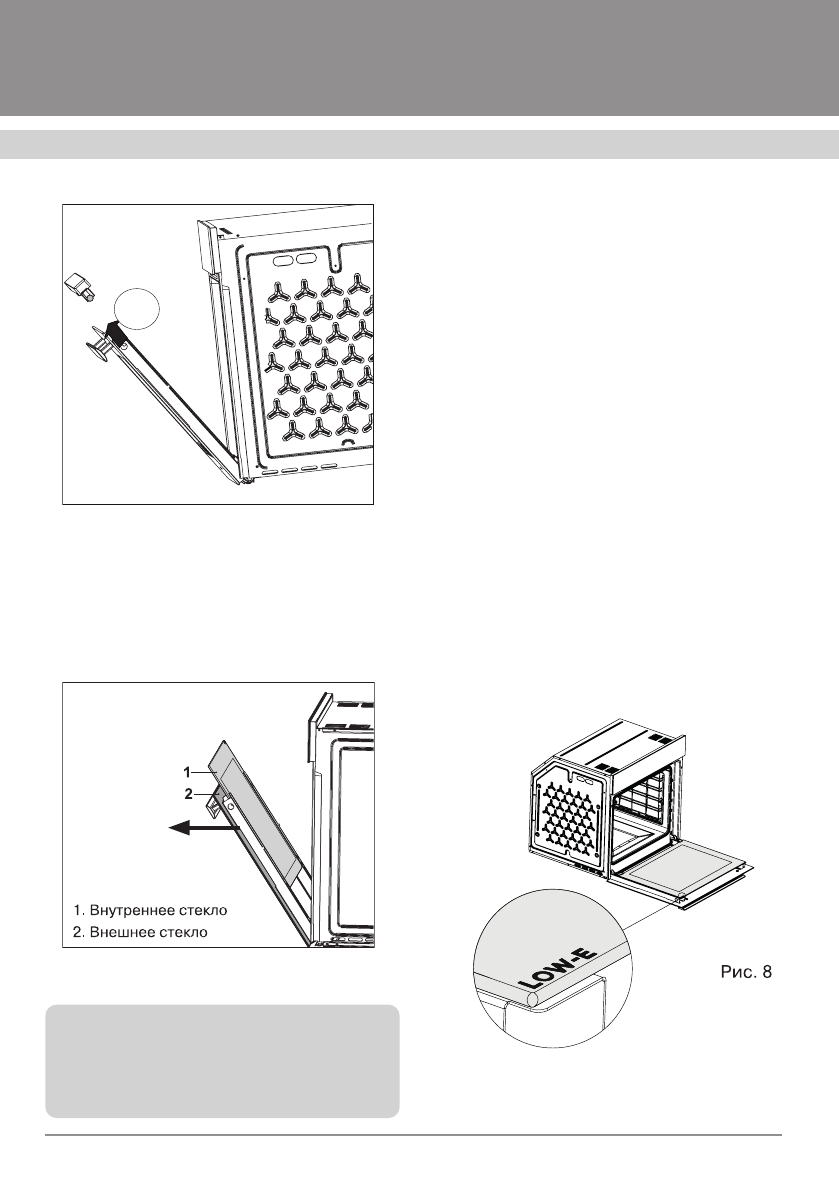 1
2
1. Внутреннее стекло
2. Внешнее стекло

LOW-E

Рис. 8