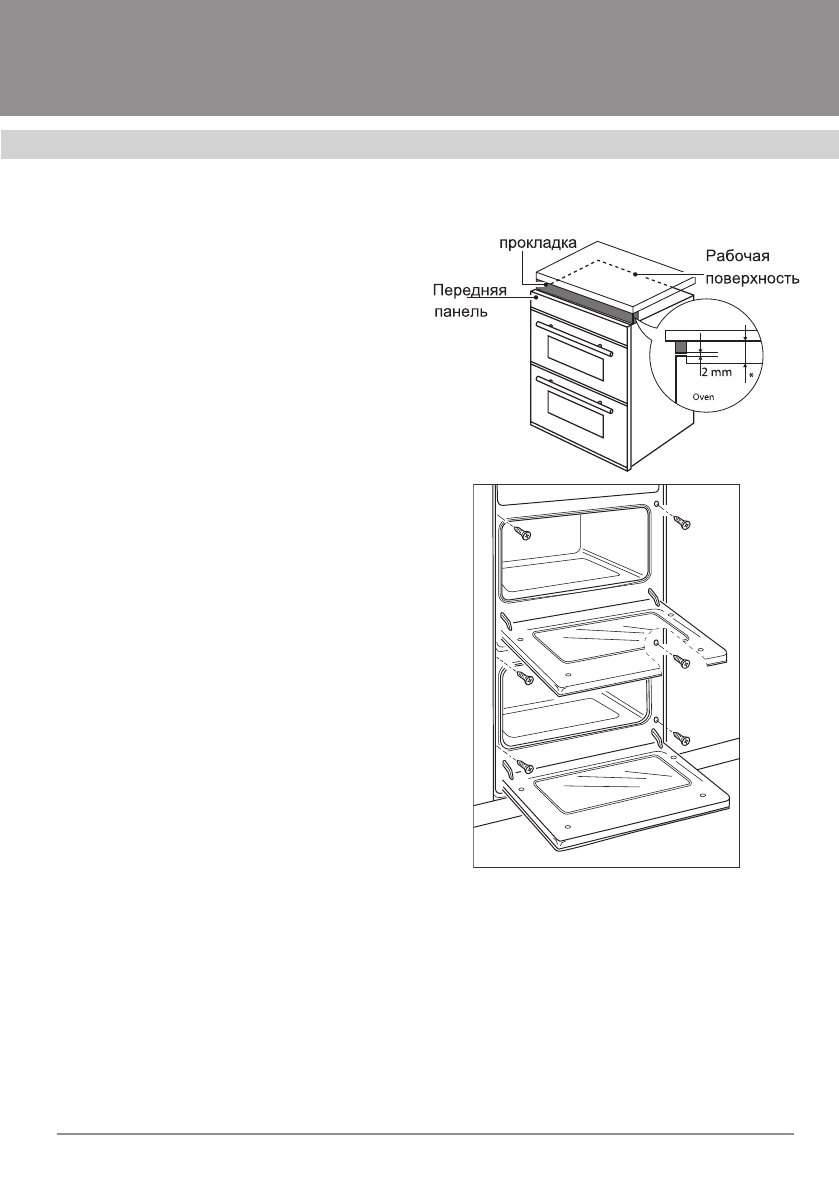 прокладка

Рабочая поверхность

Передняя панель

2 mm

*

Oven