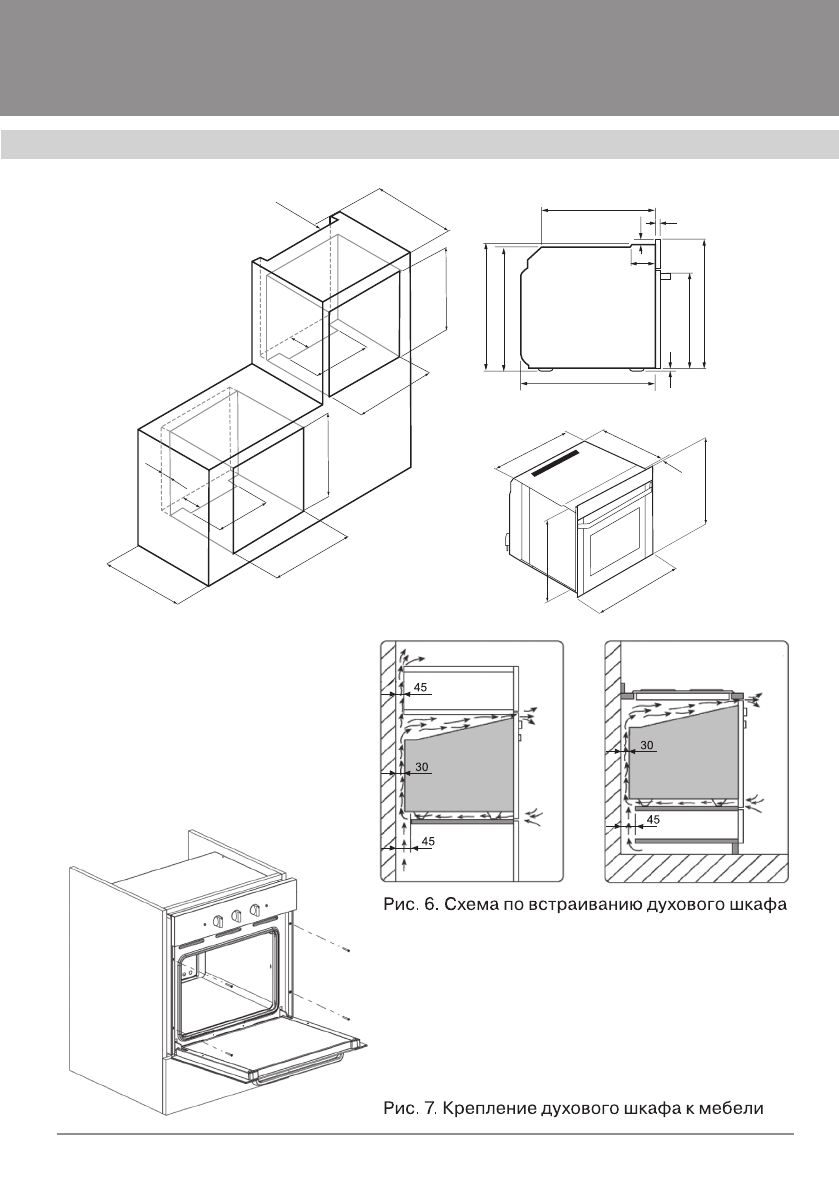 45

30

45

30

45

Рис. 6. Схема по встраиванию духового шкафа

Рис. 7. Крепление духового шкафа к мебели