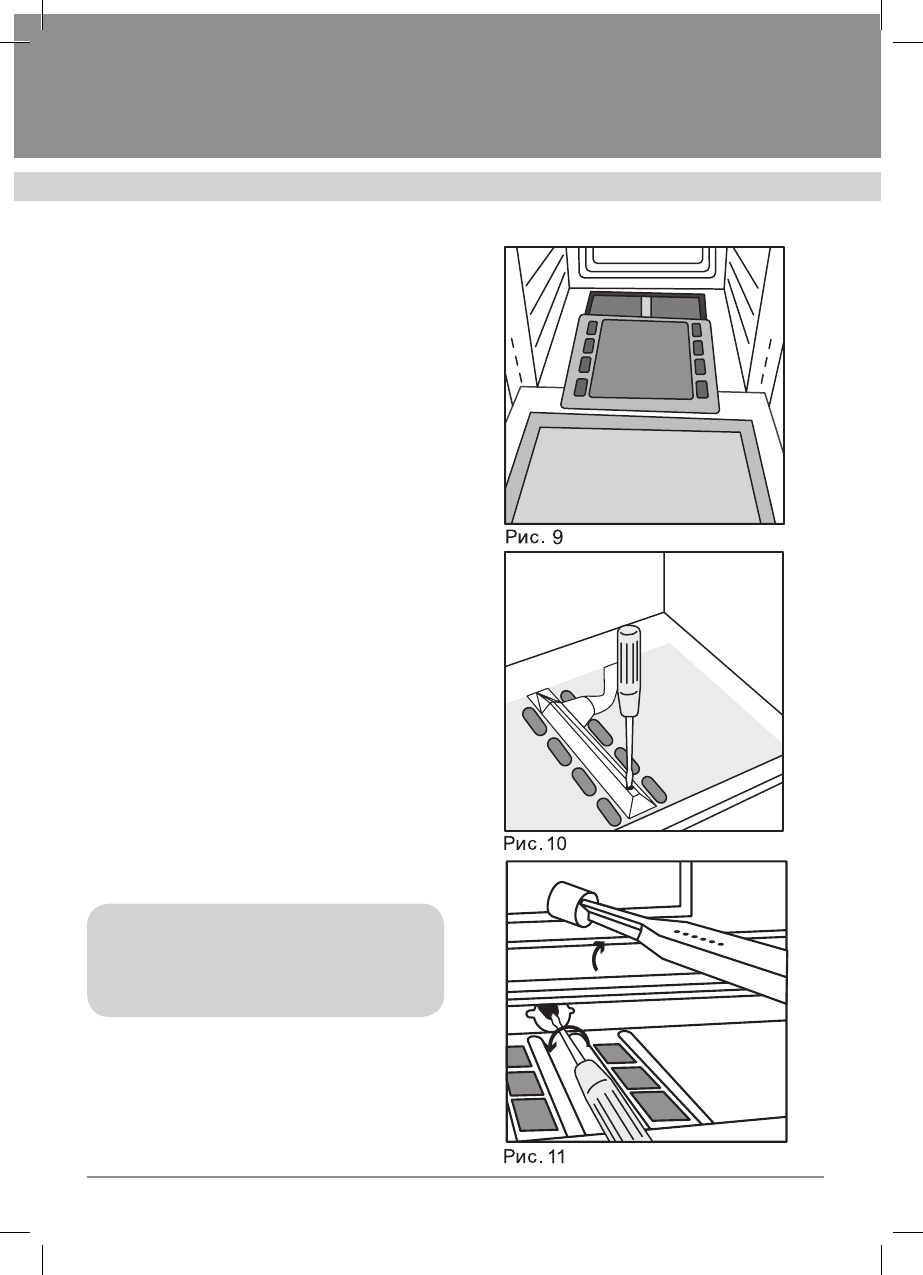 Рис. 9

Рис. 10

Рис. 11