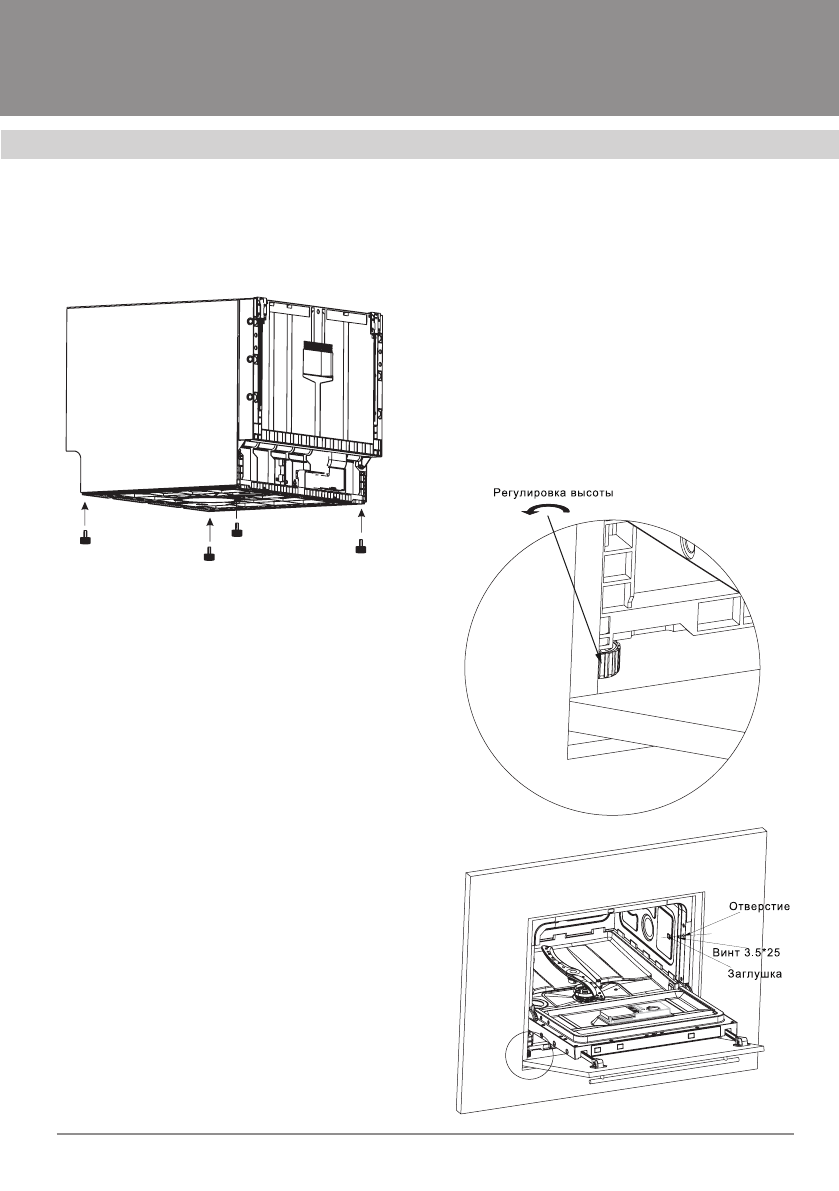 Регулировка высоты

Отверстие
Винт 3.5*25
Заглушка