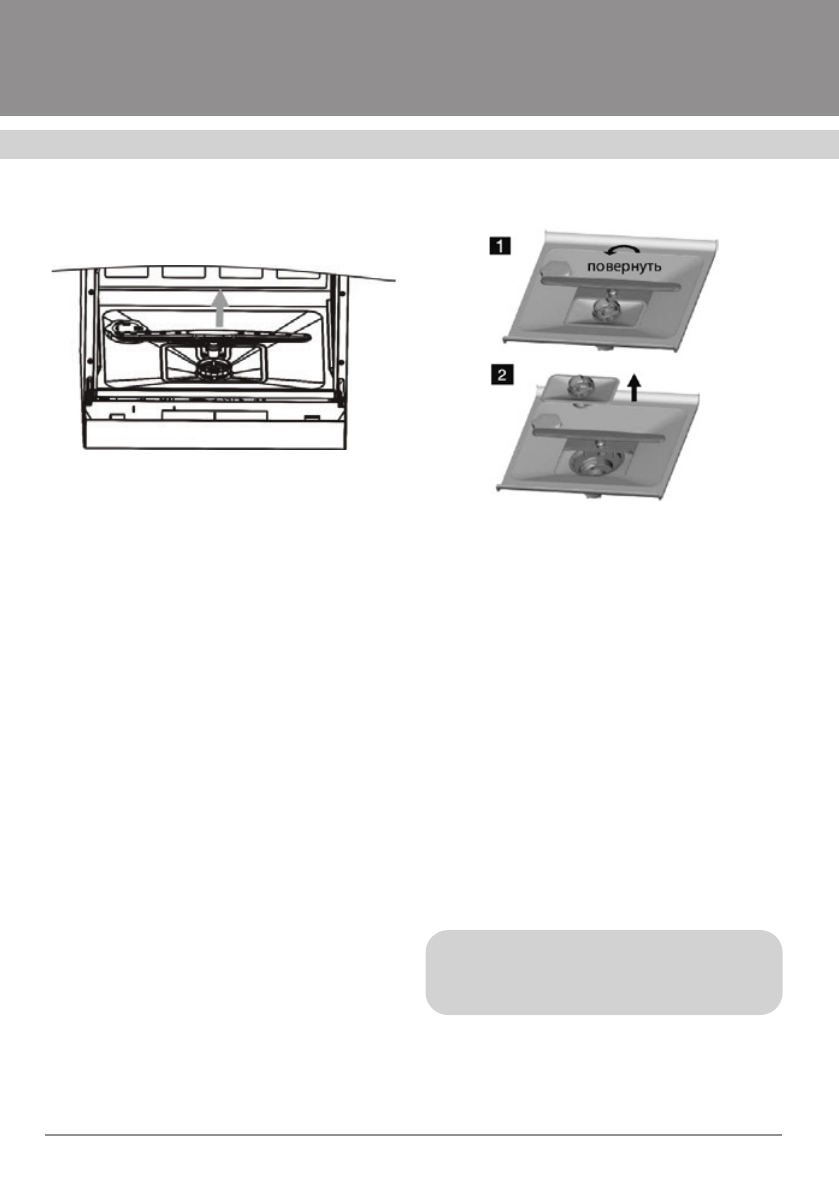 1

повернуть

2