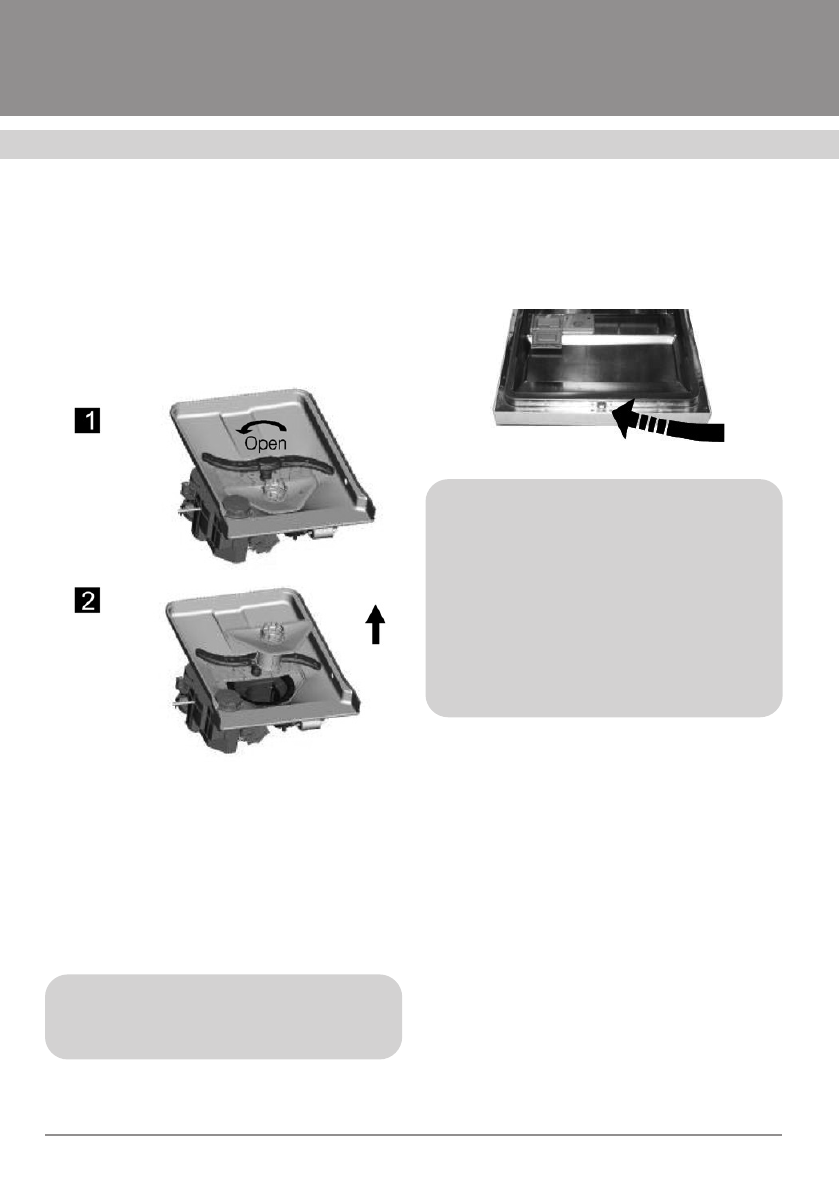 1

Open

2