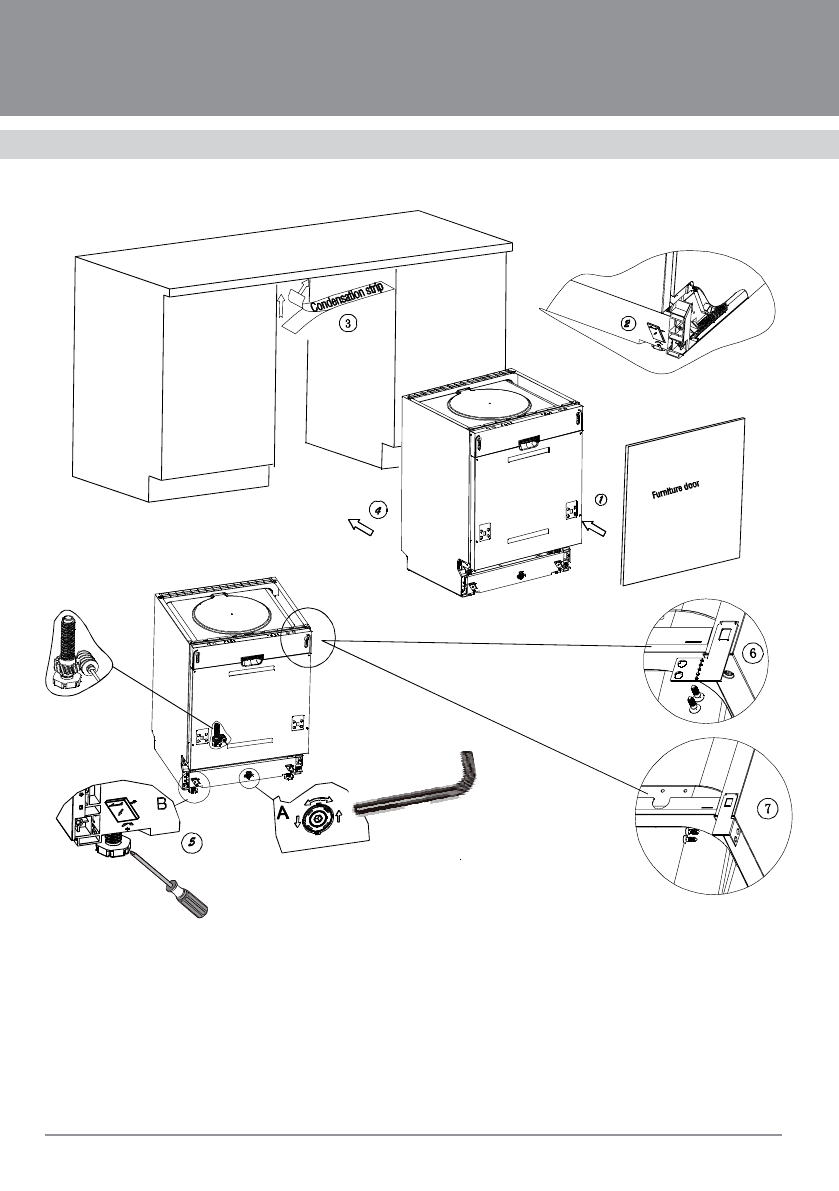 Condensation strip
3
2
Furniture door
4
1
6
7
B
A
5