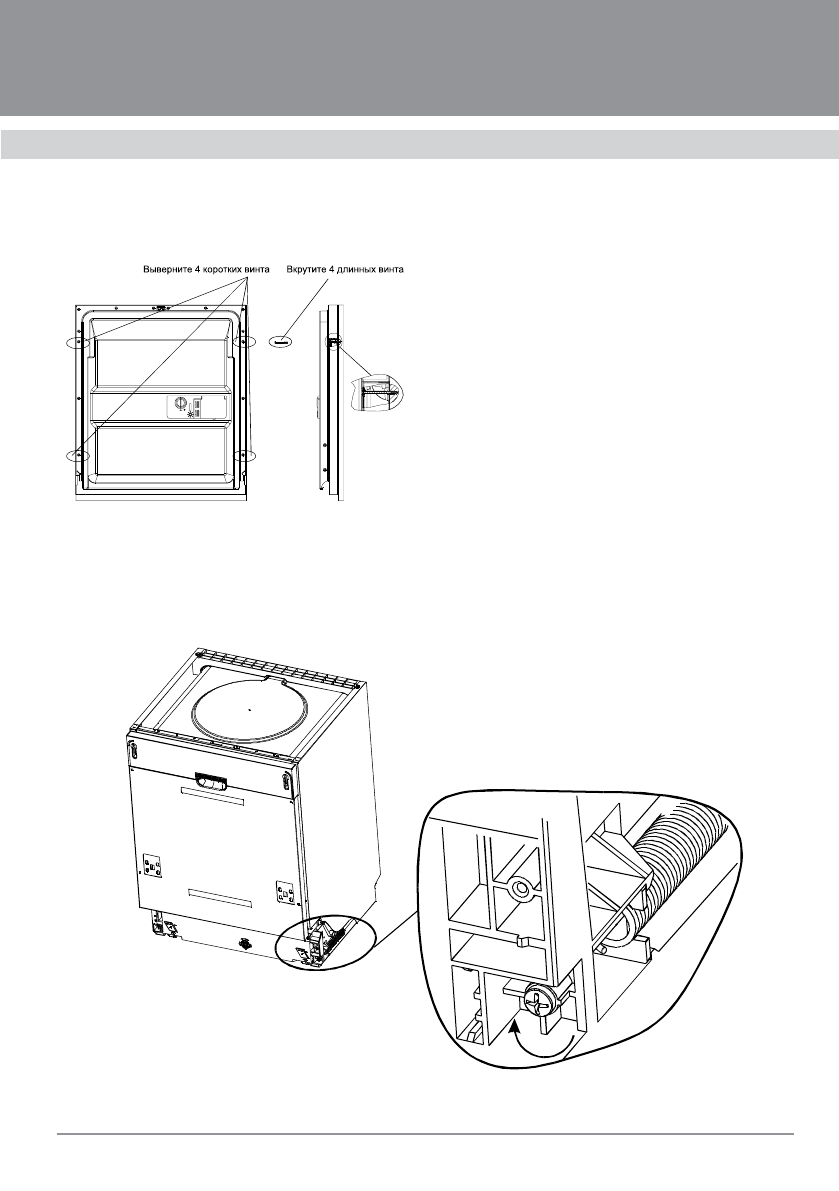 Выверните 4 коротких винта

Вкрутите 4 длинных винта